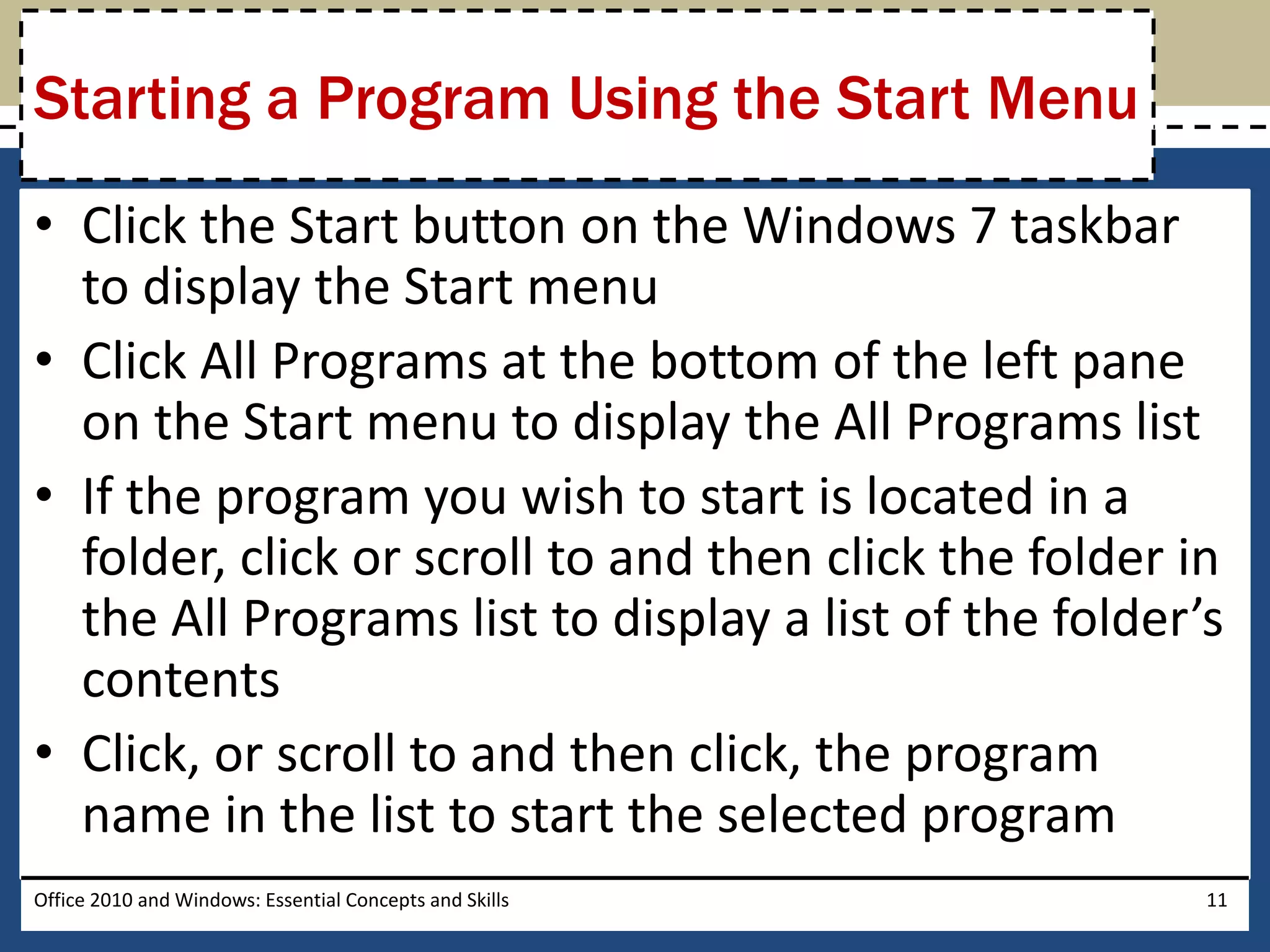 Starting a Program Using the Start Menu

• Click the Start button on the Windows 7 taskbar to display the Start menu
• Click All Programs at the bottom of the left pane on the Start menu to display the All Programs list
• If the program you wish to start is located in a folder, click or scroll to and then click the folder in the All Programs list to display a list of the folder’s contents
• Click, or scroll to and then click, the program name in the list to start the selected program

Office 2010 and Windows: Essential Concepts and Skills 11