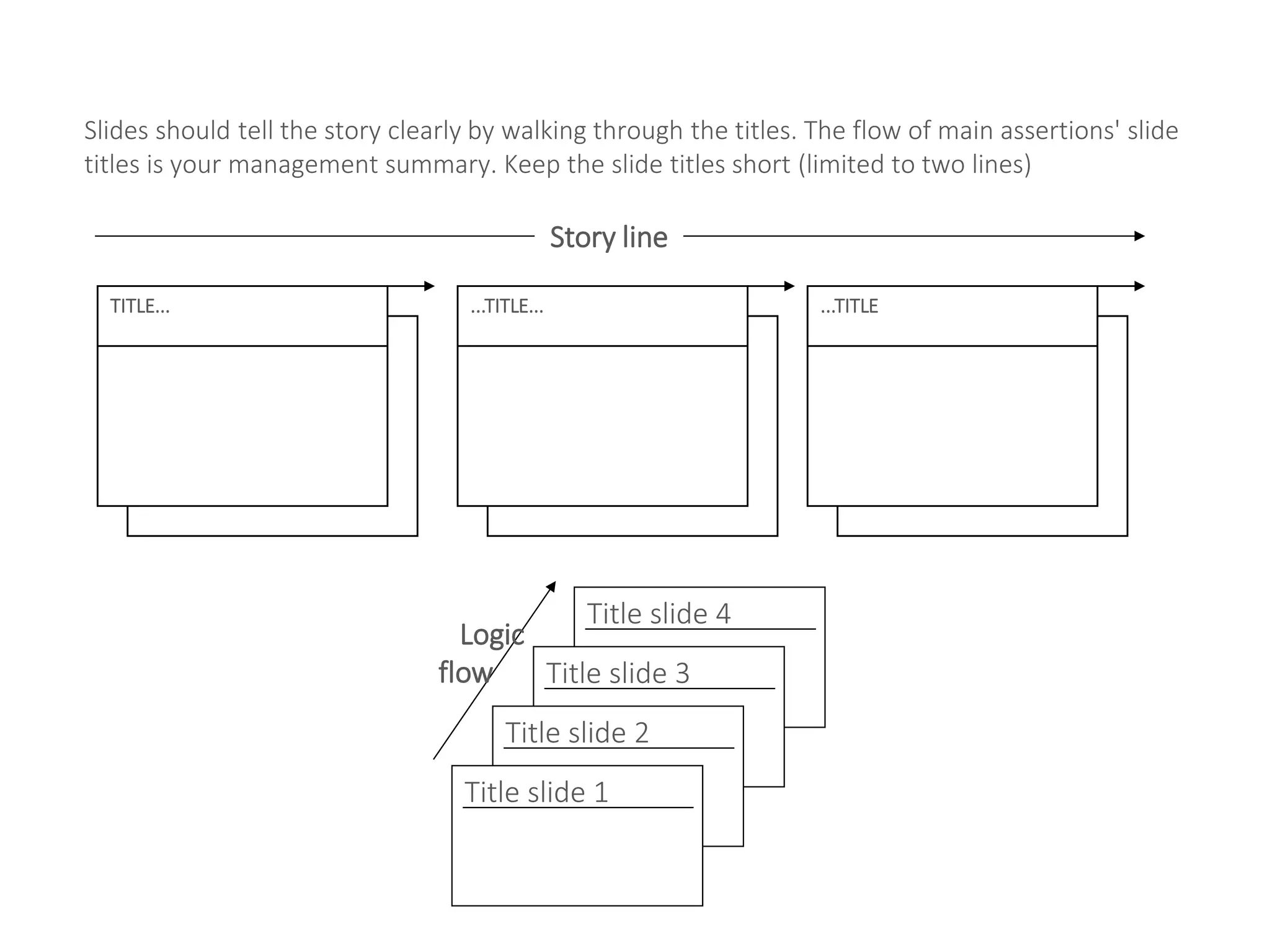 Slides should tell the story clearly by walking through the titles. The flow of main assertions' slide titles is your management summary. Keep the slide titles short (limited to two lines)

Story line

TITLE...

...TITLE...

...TITLE

Logic flow

Title slide 4

Title slide 3

Title slide 2

Title slide 1