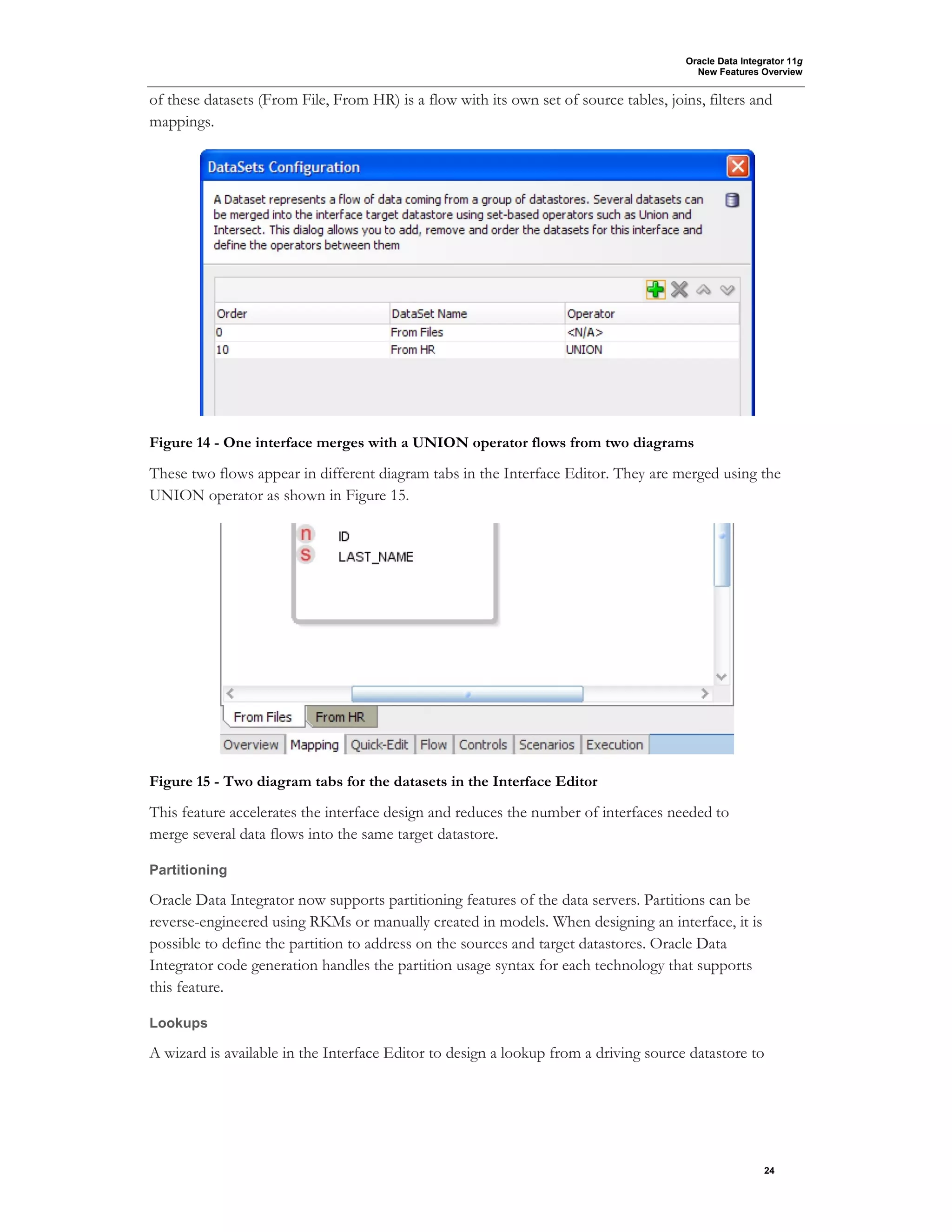 Oracle Data Integrator 11g
New Features Overview

of these datasets (From File, From HR) is a flow with its own set of source tables, joins, filters and mappings.

DataSets Configuration

A Dataset represents a flow of data coming from a group of datastores. Several datasets can be merged into the interface target datastore using set-based operators such as Union and Intersect. This dialog allows you to add, remove and order the datasets for this interface and define the operators between them

| Order | DataSet Name | Operator |
|---|---|---|
| 0 | From Files | <N/A> |
| 10 | From HR | UNION |

Figure 14 - One interface merges with a UNION operator flows from two diagrams

These two flows appear in different diagram tabs in the Interface Editor. They are merged using the UNION operator as shown in Figure 15.

n ID
s LAST_NAME

From Files From HR

Overview Mapping Quick-Edit Flow Controls Scenarios Execution

Figure 15 - Two diagram tabs for the datasets in the Interface Editor

This feature accelerates the interface design and reduces the number of interfaces needed to merge several data flows into the same target datastore.

Partitioning

Oracle Data Integrator now supports partitioning features of the data servers. Partitions can be reverse-engineered using RKMs or manually created in models. When designing an interface, it is possible to define the partition to address on the sources and target datastores. Oracle Data Integrator code generation handles the partition usage syntax for each technology that supports this feature.

Lookups

A wizard is available in the Interface Editor to design a lookup from a driving source datastore to

24