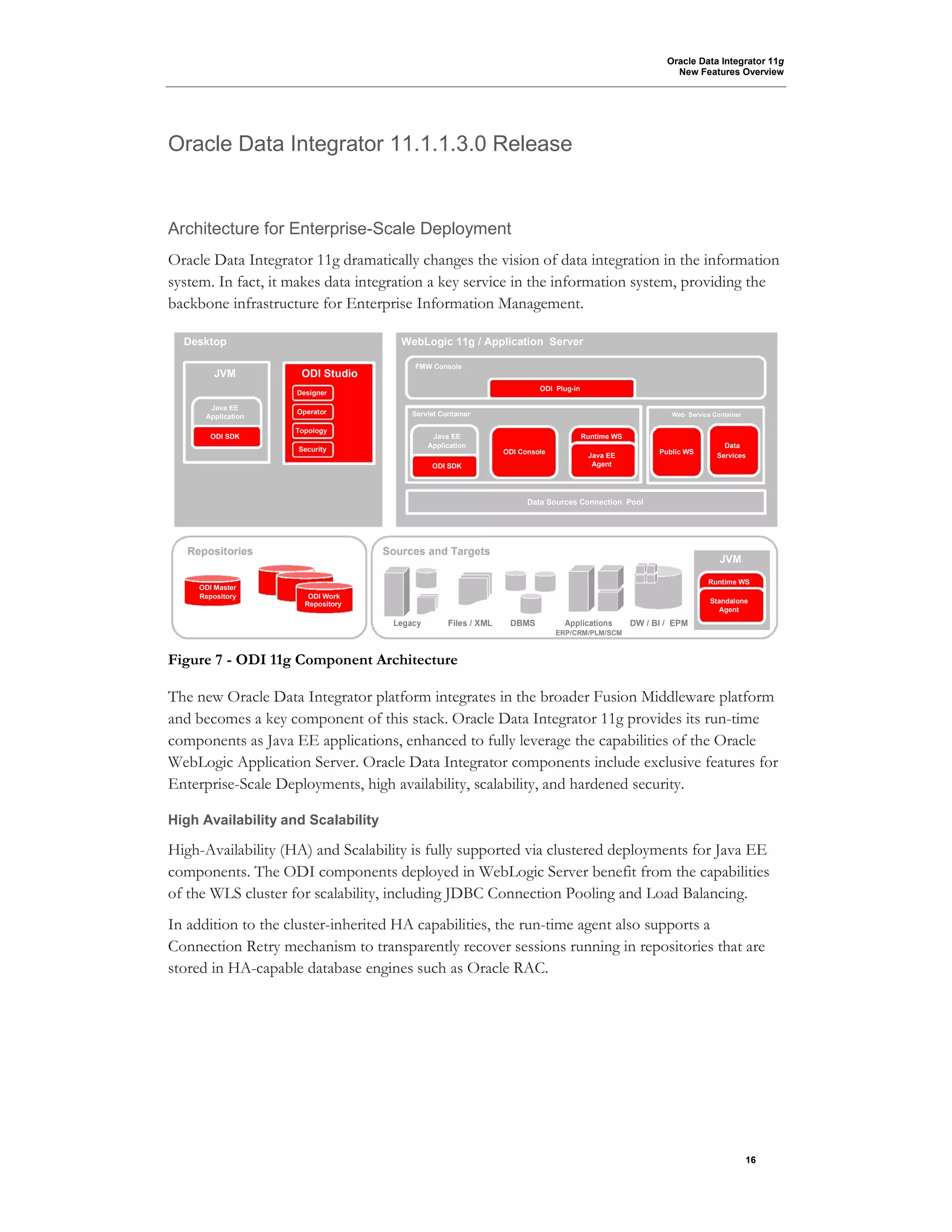 Oracle Data Integrator 11g
New Features Overview

Oracle Data Integrator 11.1.1.3.0 Release

Architecture for Enterprise-Scale Deployment

Oracle Data Integrator 11g dramatically changes the vision of data integration in the information system. In fact, it makes data integration a key service in the information system, providing the backbone infrastructure for Enterprise Information Management.

Desktop
JVM
Java EE Application
ODI SDK
ODI Studio
Designer
Operator
Topology
Security
WebLogic 11g / Application Server
FMW Console
ODI Plug-in
Servlet Container
Java EE Application
ODI SDK
ODI Console
Runtime WS
Java EE Agent
Web Service Container
Public WS
Data Services
Data Sources Connection Pool
Repositories
ODI Master Repository
ODI Work Repository
Sources and Targets
Legacy
Files / XML
DBMS
Applications ERP/CRM/PLM/SCM
DW / BI / EPM
JVM
Runtime WS
Standalone Agent

Figure 7 - ODI 11g Component Architecture

The new Oracle Data Integrator platform integrates in the broader Fusion Middleware platform and becomes a key component of this stack. Oracle Data Integrator 11g provides its run-time components as Java EE applications, enhanced to fully leverage the capabilities of the Oracle WebLogic Application Server. Oracle Data Integrator components include exclusive features for Enterprise-Scale Deployments, high availability, scalability, and hardened security.

High Availability and Scalability

High-Availability (HA) and Scalability is fully supported via clustered deployments for Java EE components. The ODI components deployed in WebLogic Server benefit from the capabilities of the WLS cluster for scalability, including JDBC Connection Pooling and Load Balancing.

In addition to the cluster-inherited HA capabilities, the run-time agent also supports a Connection Retry mechanism to transparently recover sessions running in repositories that are stored in HA-capable database engines such as Oracle RAC.

16