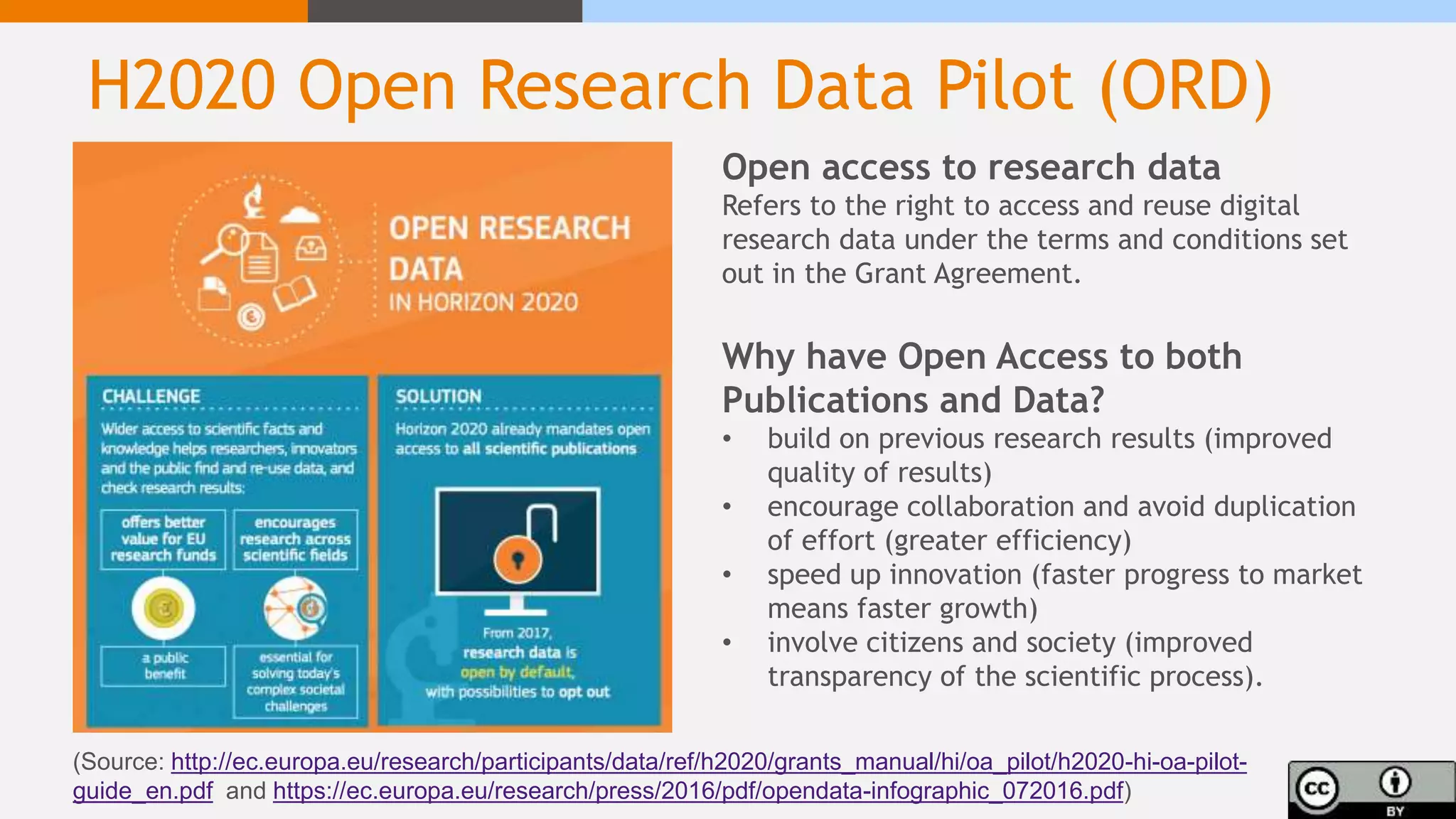 H2020 Open Research Data Pilot (ORD)

OPEN RESEARCH DATA
IN HORIZON 2020

CHALLENGE
Wider access to scientific facts and knowledge helps researchers, innovators and the public find and re-use data, and check research results:

offers better value for EU research funds

encourages research across scientific fields

a public benefit

essential for solving today's complex societal challenges

SOLUTION
Horizon 2020 already mandates open access to all scientific publications

From 2017, research data is open by default, with possibilities to opt out

Open access to research data
Refers to the right to access and reuse digital research data under the terms and conditions set out in the Grant Agreement.

Why have Open Access to both Publications and Data?
• build on previous research results (improved quality of results)
• encourage collaboration and avoid duplication of effort (greater efficiency)
• speed up innovation (faster progress to market means faster growth)
• involve citizens and society (improved transparency of the scientific process).

(Source: http://ec.europa.eu/research/participants/data/ref/h2020/grants_manual/hi/oa_pilot/h2020-hi-oa-pilot-guide_en.pdf and https://ec.europa.eu/research/press/2016/pdf/opendata-infographic_072016.pdf)

cc BY