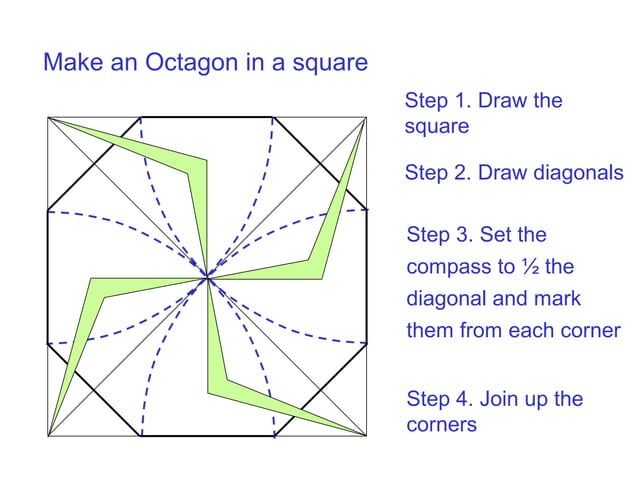 Make an Octagon in a square

Step 1. Draw the square

Step 2. Draw diagonals

Step 3. Set the compass to ½ the diagonal and mark them from each corner

Step 4. Join up the corners