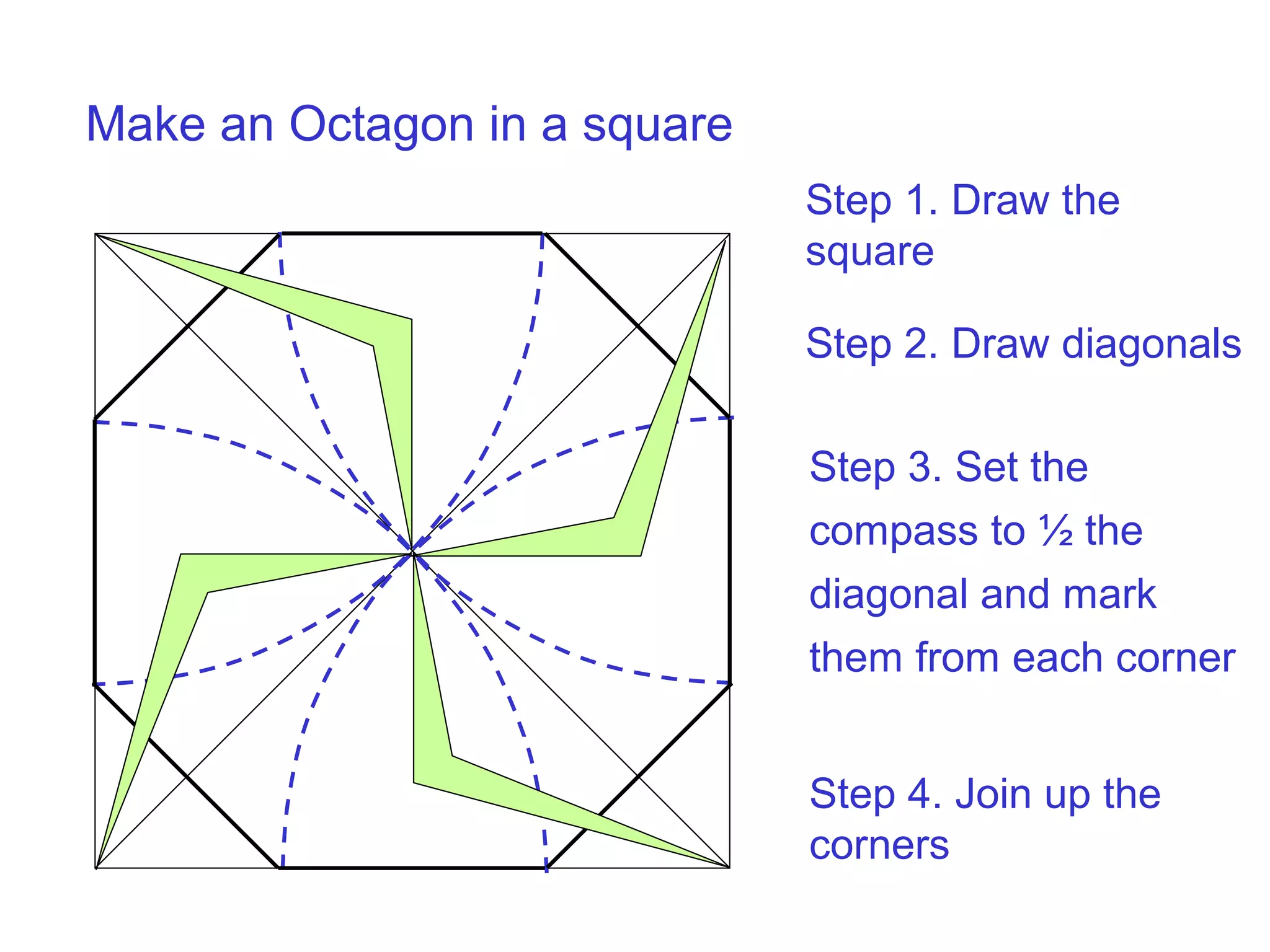 Make an Octagon in a square

Step 1. Draw the square

Step 2. Draw diagonals

Step 3. Set the compass to ½ the diagonal and mark them from each corner

Step 4. Join up the corners