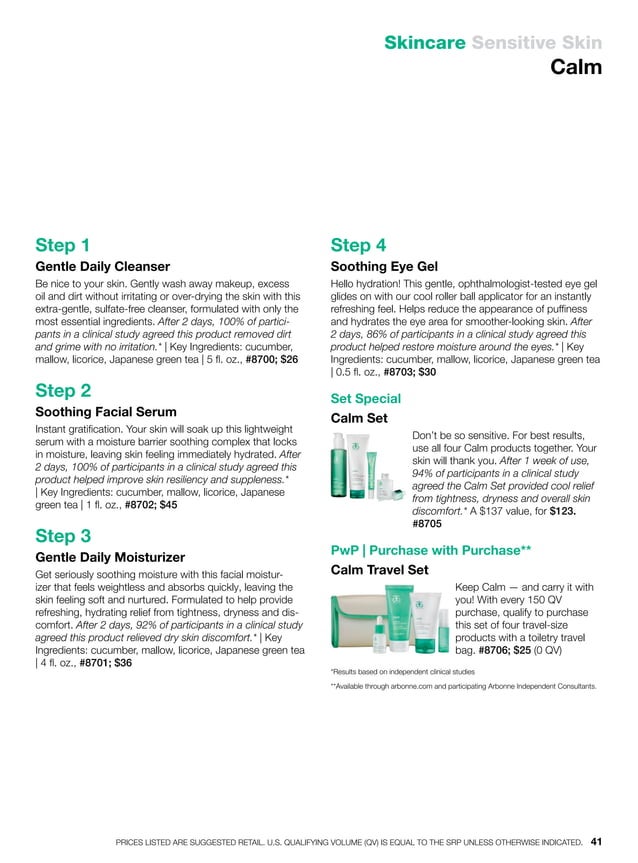 Skincare Sensitive Skin
Calm

Step 1
Gentle Daily Cleanser
Be nice to your skin. Gently wash away makeup, excess oil and dirt without irritating or over-drying the skin with this extra-gentle, sulfate-free cleanser, formulated with only the most essential ingredients. After 2 days, 100% of participants in a clinical study agreed this product removed dirt and grime with no irritation.* | Key Ingredients: cucumber, mallow, licorice, Japanese green tea | 5 fl. oz., #8700; $26

Step 2
Soothing Facial Serum
Instant gratification. Your skin will soak up this lightweight serum with a moisture barrier soothing complex that locks in moisture, leaving skin feeling immediately hydrated. After 2 days, 100% of participants in a clinical study agreed this product helped improve skin resiliency and suppleness.* | Key Ingredients: cucumber, mallow, licorice, Japanese green tea | 1 fl. oz., #8702; $45

Step 3
Gentle Daily Moisturizer
Get seriously soothing moisture with this facial moisturizer that feels weightless and absorbs quickly, leaving the skin feeling soft and nurtured. Formulated to help provide refreshing, hydrating relief from tightness, dryness and discomfort. After 2 days, 92% of participants in a clinical study agreed this product relieved dry skin discomfort.* | Key Ingredients: cucumber, mallow, licorice, Japanese green tea | 4 fl. oz., #8701; $36

Step 4
Soothing Eye Gel
Hello hydration! This gentle, ophthalmologist-tested eye gel glides on with our cool roller ball applicator for an instantly refreshing feel. Helps reduce the appearance of puffiness and hydrates the eye area for smoother-looking skin. After 2 days, 86% of participants in a clinical study agreed this product helped restore moisture around the eyes.* | Key Ingredients: cucumber, mallow, licorice, Japanese green tea | 0.5 fl. oz., #8703; $30

Set Special
Calm Set
Don't be so sensitive. For best results, use all four Calm products together. Your skin will thank you. After 1 week of use, 94% of participants in a clinical study agreed the Calm Set provided cool relief from tightness, dryness and overall skin discomfort.* A $137 value, for $123. #8705

PwP | Purchase with Purchase**
Calm Travel Set
Keep Calm — and carry it with you! With every 150 QV purchase, qualify to purchase this set of four travel-size products with a toiletry travel bag. #8706; $25 (0 QV)

*Results based on independent clinical studies
**Available through arbonne.com and participating Arbonne Independent Consultants.

PRICES LISTED ARE SUGGESTED RETAIL. U.S. QUALIFYING VOLUME (QV) IS EQUAL TO THE SRP UNLESS OTHERWISE INDICATED. 41