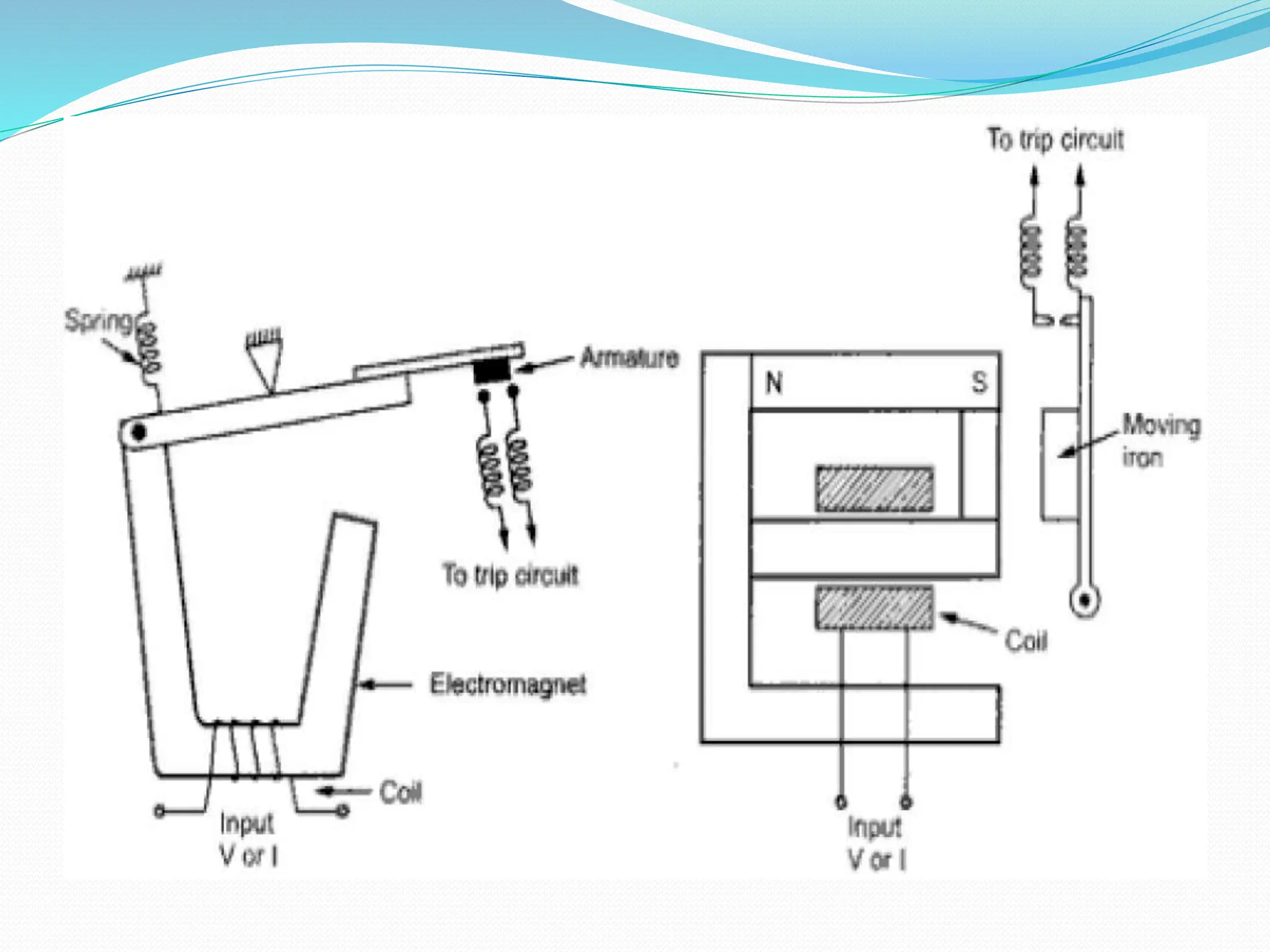 Spring

Armature

To trip circuit

Electromagnet

Coil

Input
V or I

To trip circuit

N

S

Moving iron

Coil

Input
V or I