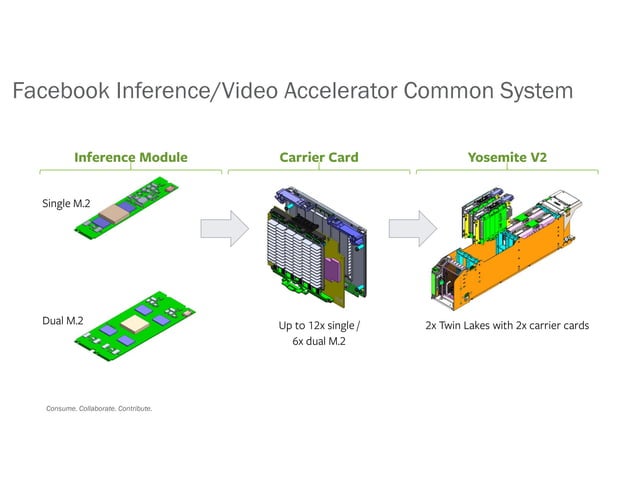 Facebook Inference/Video Accelerator Common System

Inference Module

Single M.2

Dual M.2

Carrier Card

Up to 12x single / 6x dual M.2

Yosemite V2

2x Twin Lakes with 2x carrier cards

Consume. Collaborate. Contribute.