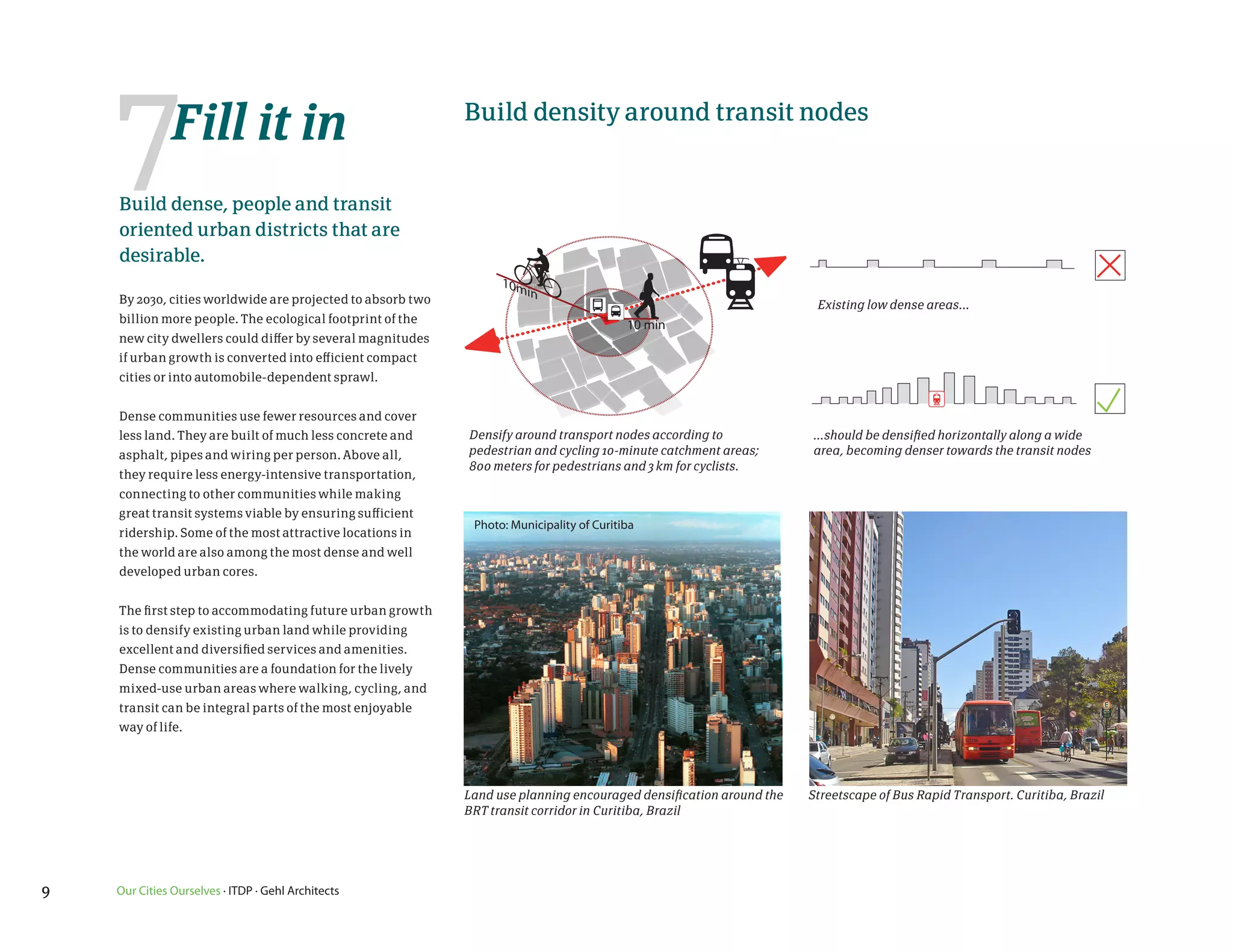 7 Fill it in

Build dense, people and transit oriented urban districts that are desirable.

By 2030, cities worldwide are projected to absorb two billion more people. The ecological footprint of the new city dwellers could differ by several magnitudes if urban growth is converted into efficient compact cities or into automobile-dependent sprawl.

Dense communities use fewer resources and cover less land. They are built of much less concrete and asphalt, pipes and wiring per person. Above all, they require less energy-intensive transportation, connecting to other communities while making great transit systems viable by ensuring sufficient ridership. Some of the most attractive locations in the world are also among the most dense and well developed urban cores.

The first step to accommodating future urban growth is to densify existing urban land while providing excellent and diversified services and amenities. Dense communities are a foundation for the lively mixed-use urban areas where walking, cycling, and transit can be integral parts of the most enjoyable way of life.

Build density around transit nodes

10min

10 min

Densify around transport nodes according to pedestrian and cycling 10-minute catchment areas; 800 meters for pedestrians and 3 km for cyclists.

Existing low dense areas...

...should be densified horizontally along a wide area, becoming denser towards the transit nodes

Photo: Municipality of Curitiba

Land use planning encouraged densification around the BRT transit corridor in Curitiba, Brazil

Streetscape of Bus Rapid Transport. Curitiba, Brazil

9 Our Cities Ourselves · ITDP · Gehl Architects