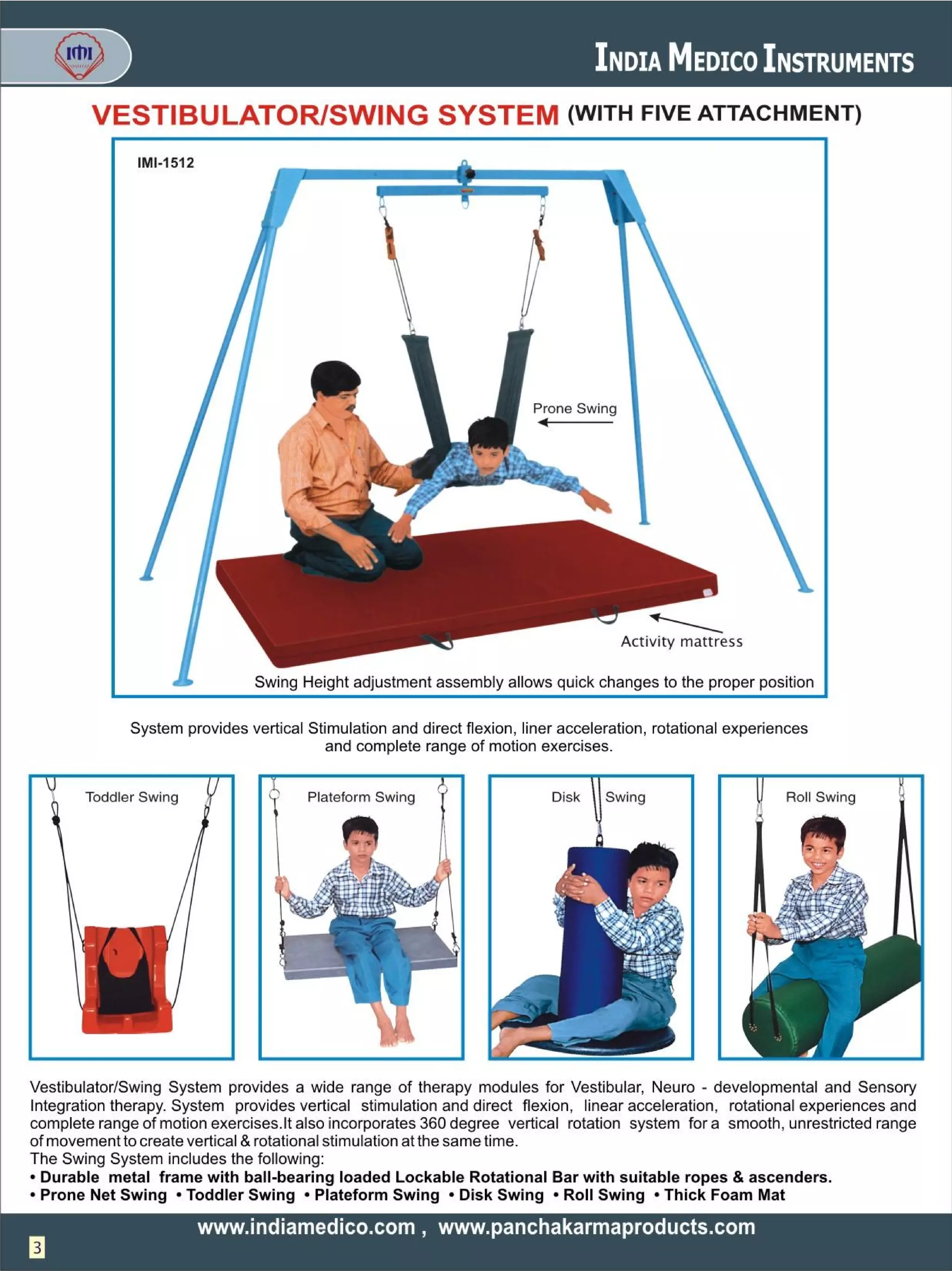 IMI

INDIA MEDICO INSTRUMENTS

VESTIBULATOR/SWING SYSTEM (WITH FIVE ATTACHMENT)

IMI-1512

Prone Swing

Activity mattress

Swing Height adjustment assembly allows quick changes to the proper position

System provides vertical Stimulation and direct flexion, liner acceleration, rotational experiences and complete range of motion exercises.

Toddler Swing

Plateform Swing

Disk Swing

Roll Swing

Vestibulator/Swing System provides a wide range of therapy modules for Vestibular, Neuro - developmental and Sensory Integration therapy. System provides vertical stimulation and direct flexion, linear acceleration, rotational experiences and complete range of motion exercises.It also incorporates 360 degree vertical rotation system for a smooth, unrestricted range of movement to create vertical & rotational stimulation at the same time.
The Swing System includes the following:
• Durable metal frame with ball-bearing loaded Lockable Rotational Bar with suitable ropes & ascenders.
• Prone Net Swing • Toddler Swing • Plateform Swing • Disk Swing • Roll Swing • Thick Foam Mat

www.indiamedico.com , www.panchakarmaproducts.com

3