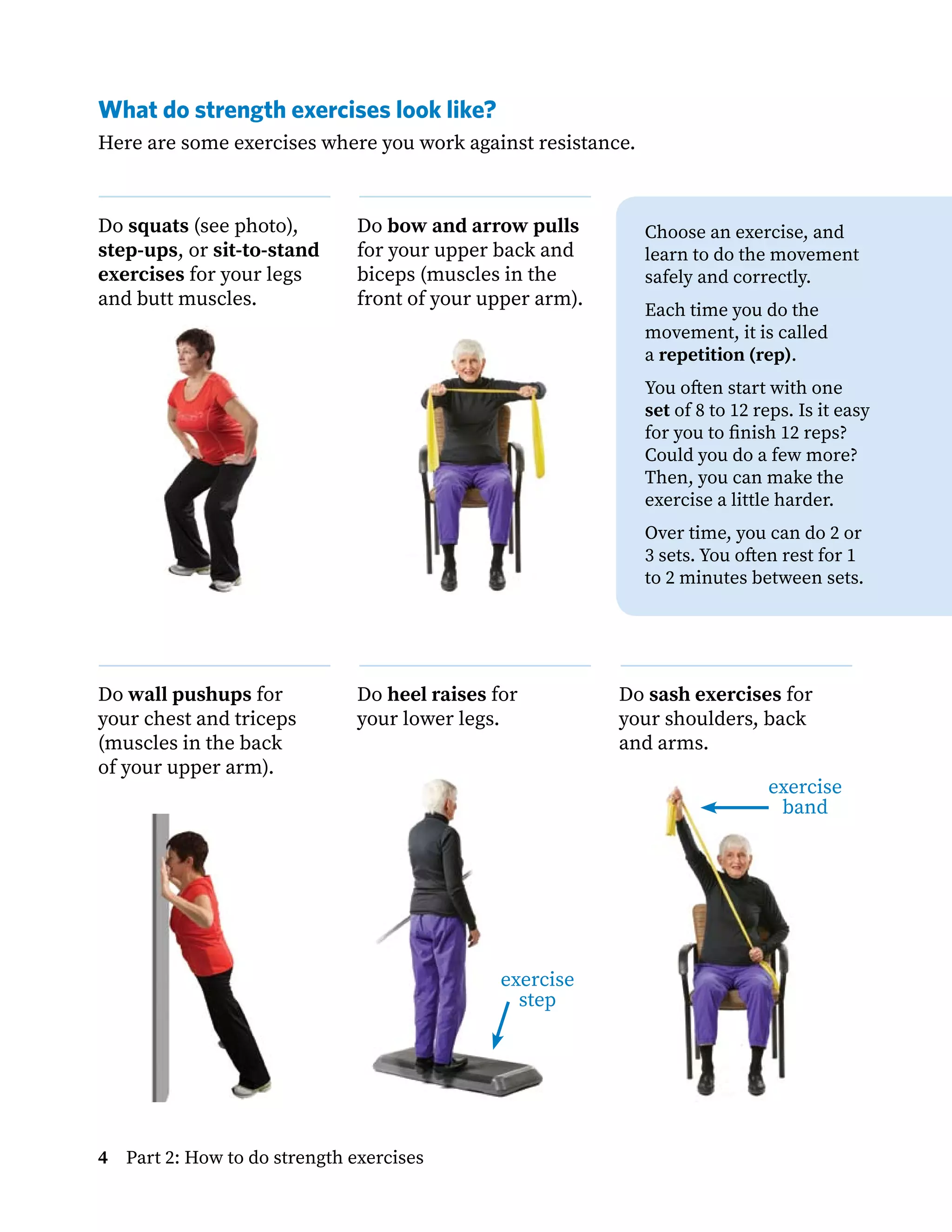 What do strength exercises look like?

Here are some exercises where you work against resistance.

Do squats (see photo), step-ups, or sit-to-stand exercises for your legs and butt muscles.

Do bow and arrow pulls for your upper back and biceps (muscles in the front of your upper arm).

Choose an exercise, and learn to do the movement safely and correctly.

Each time you do the movement, it is called a repetition (rep).

You often start with one set of 8 to 12 reps. Is it easy for you to finish 12 reps? Could you do a few more? Then, you can make the exercise a little harder.

Over time, you can do 2 or 3 sets. You often rest for 1 to 2 minutes between sets.

Do wall pushups for your chest and triceps (muscles in the back of your upper arm).

Do heel raises for your lower legs.

exercise step

Do sash exercises for your shoulders, back and arms.

exercise band

4 Part 2: How to do strength exercises