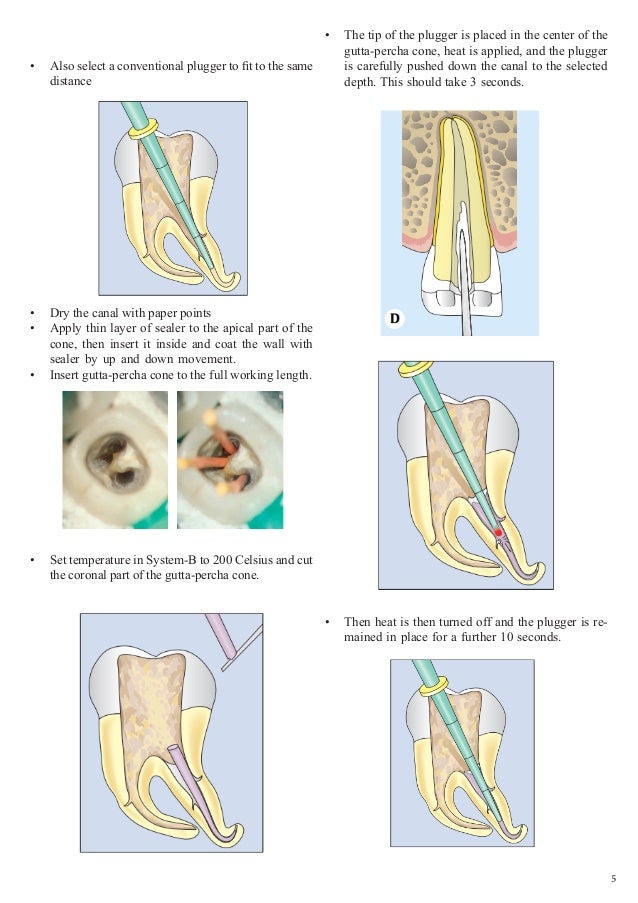 • Also select a conventional plugger to fit to the same distance

• Dry the canal with paper points
• Apply thin layer of sealer to the apical part of the cone, then insert it inside and coat the wall with sealer by up and down movement.
• Insert gutta-percha cone to the full working length.

• Set temperature in System-B to 200 Celsius and cut the coronal part of the gutta-percha cone.

• The tip of the plugger is placed in the center of the gutta-percha cone, heat is applied, and the plugger is carefully pushed down the canal to the selected depth. This should take 3 seconds.

D

• Then heat is then turned off and the plugger is remained in place for a further 10 seconds.

5