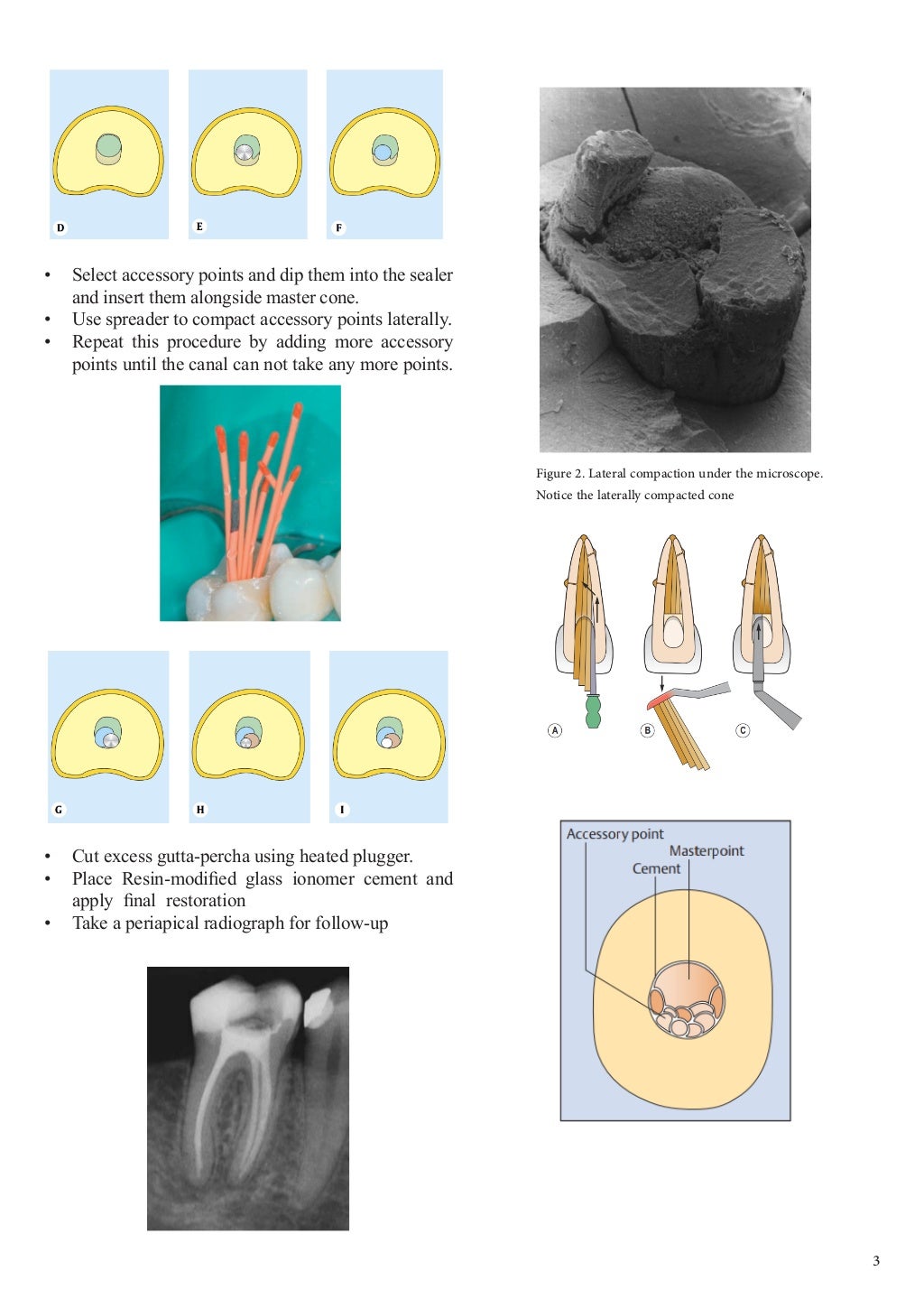 D

E

F

• Select accessory points and dip them into the sealer and insert them alongside master cone.
• Use spreader to compact accessory points laterally.
• Repeat this procedure by adding more accessory points until the canal can not take any more points.

G

H

I

• Cut excess gutta-percha using heated plugger.
• Place Resin-modified glass ionomer cement and apply final restoration
• Take a periapical radiograph for follow-up

Figure 2. Lateral compaction under the microscope. Notice the laterally compacted cone

A

B

C

Accessory point

Masterpoint

Cement

3