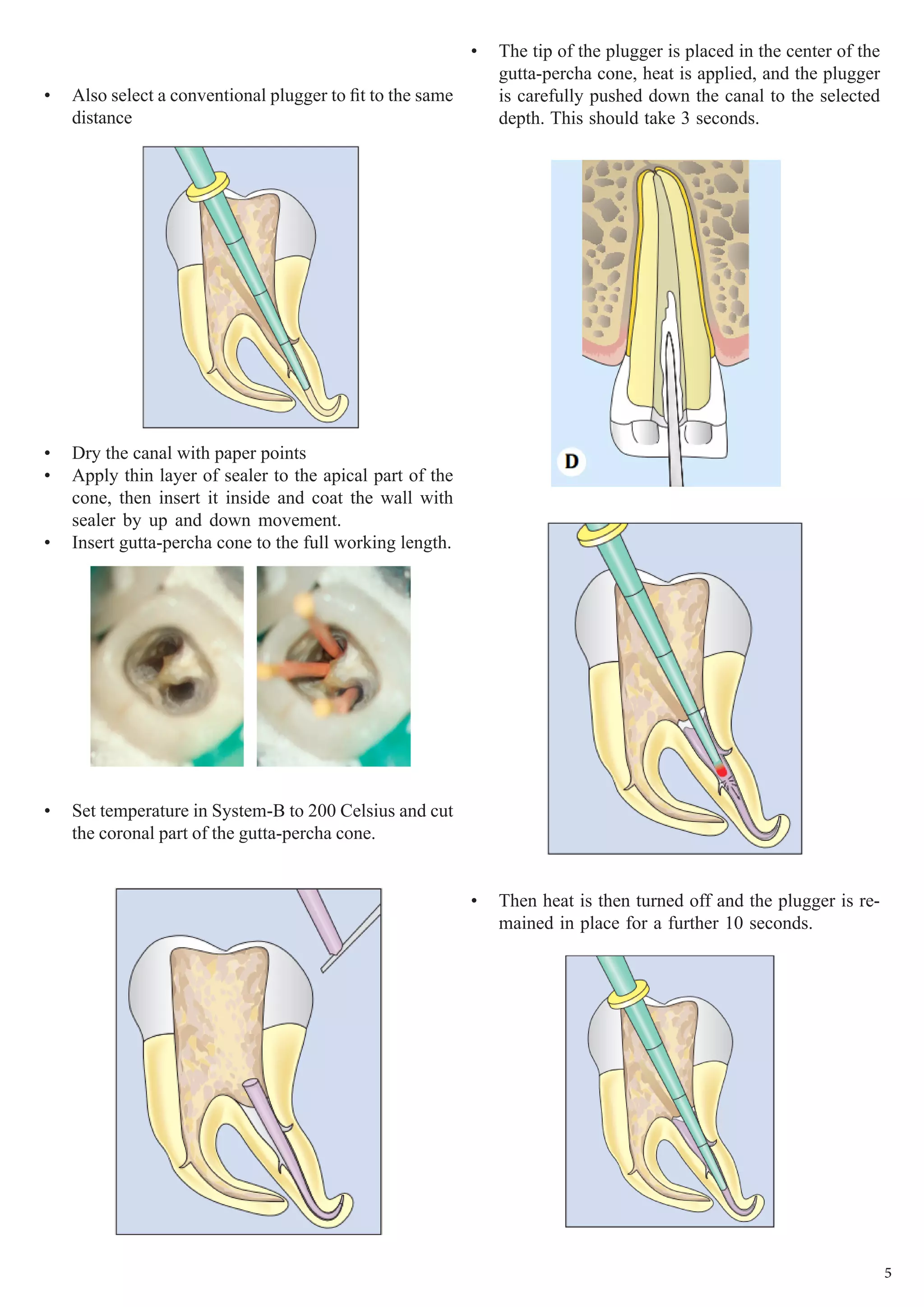 • Also select a conventional plugger to fit to the same distance

• Dry the canal with paper points
• Apply thin layer of sealer to the apical part of the cone, then insert it inside and coat the wall with sealer by up and down movement.
• Insert gutta-percha cone to the full working length.

• Set temperature in System-B to 200 Celsius and cut the coronal part of the gutta-percha cone.

• The tip of the plugger is placed in the center of the gutta-percha cone, heat is applied, and the plugger is carefully pushed down the canal to the selected depth. This should take 3 seconds.

D

• Then heat is then turned off and the plugger is remained in place for a further 10 seconds.

5