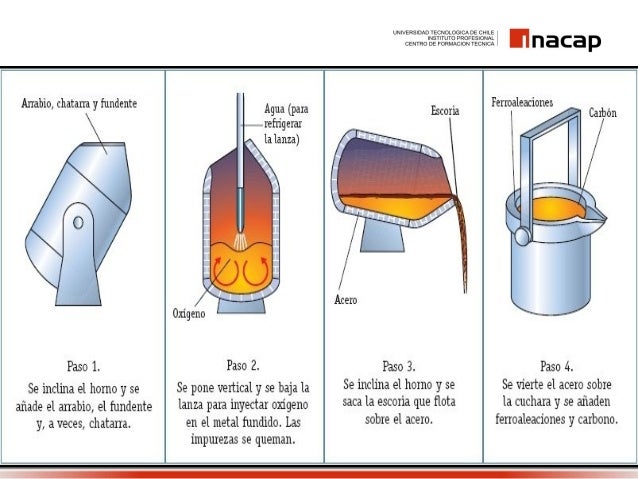 UNIVERSIDAD TECNOLOGICA DE CHILE
INSTITUTO PROFESIONAL
CENTRO DE FORMACION TECNICA

inacap

Arrabio, chatarra y fundente

Paso 1.
Se inclina el horno y se añade el arrabio, el fundente y, a veces, chatarra.

Agua (para refrigerar la lanza)

Oxígeno

Paso 2.
Se pone vertical y se baja la lanza para inyectar oxígeno en el metal fundido. Las impurezas se queman.

Escoria

Acero

Paso 3.
Se inclina el horno y se saca la escoria que flota sobre el acero.

Ferroaleaciones

Carbón

Paso 4.
Se vierte el acero sobre la cuchara y se añaden ferroaleaciones y carbono.