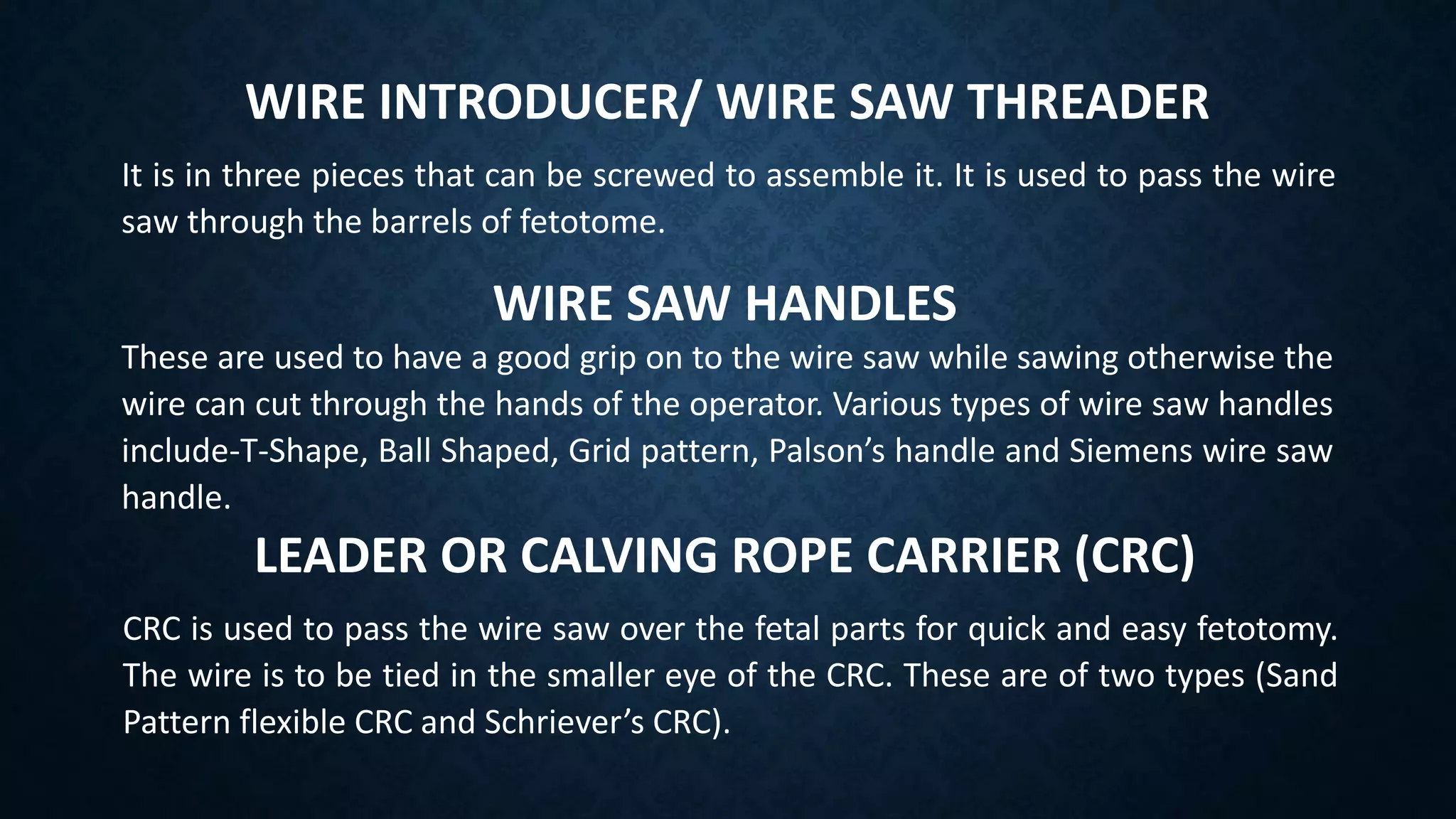 WIRE INTRODUCER/ WIRE SAW THREADER

It is in three pieces that can be screwed to assemble it. It is used to pass the wire saw through the barrels of fetotome.

WIRE SAW HANDLES

These are used to have a good grip on to the wire saw while sawing otherwise the wire can cut through the hands of the operator. Various types of wire saw handles include-T-Shape, Ball Shaped, Grid pattern, Palson’s handle and Siemens wire saw handle.

LEADER OR CALVING ROPE CARRIER (CRC)

CRC is used to pass the wire saw over the fetal parts for quick and easy fetotomy. The wire is to be tied in the smaller eye of the CRC. These are of two types (Sand Pattern flexible CRC and Schriever’s CRC).