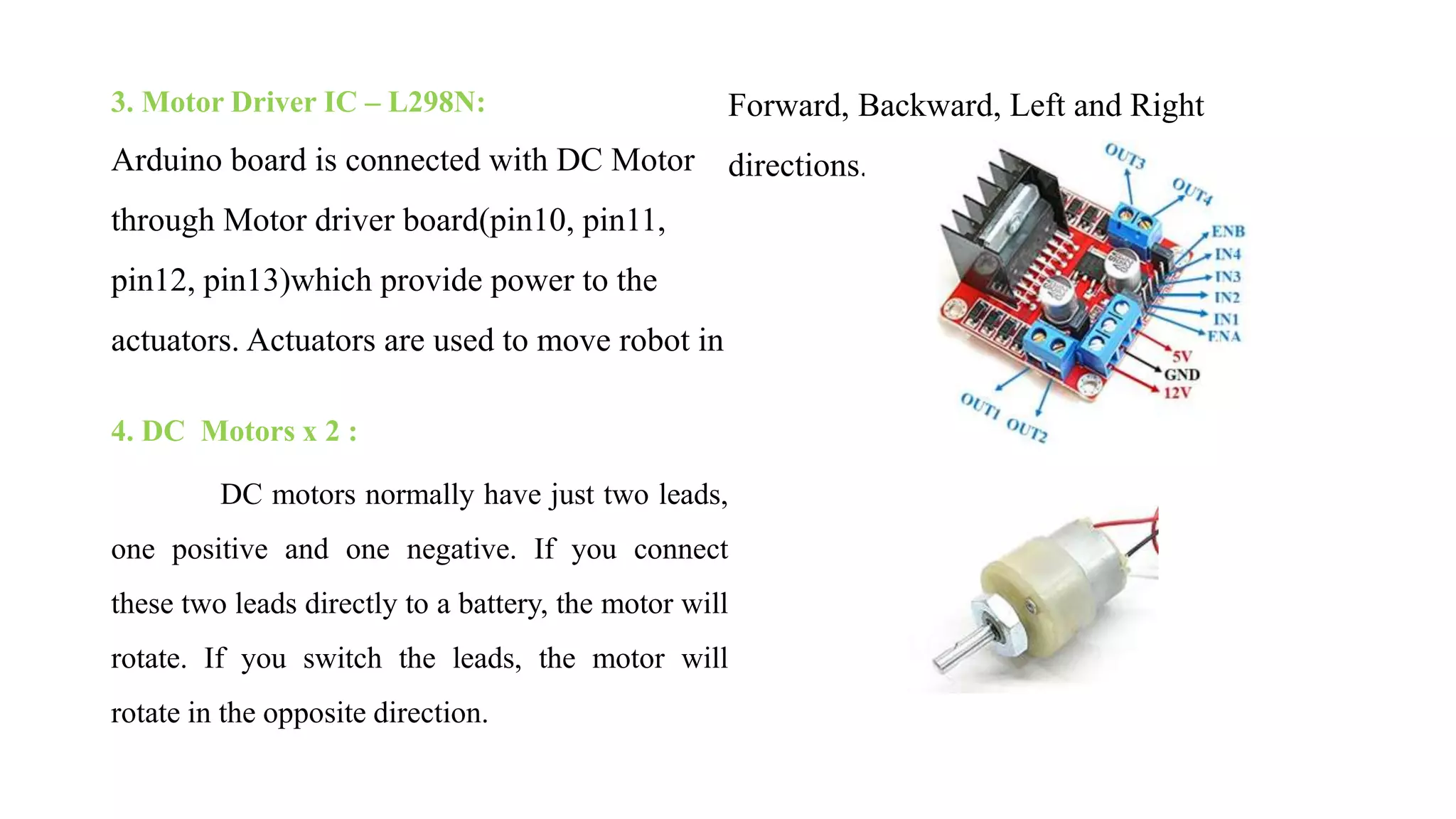 3. Motor Driver IC – L298N:

Arduino board is connected with DC Motor through Motor driver board(pin10, pin11, pin12, pin13)which provide power to the actuators. Actuators are used to move robot in Forward, Backward, Left and Right directions.

OUT3
OUT4
ENB
IN4
IN3
IN2
IN1
ENA
5V
GND
12V
OUT1
OUT2

4. DC Motors x 2 :

DC motors normally have just two leads, one positive and one negative. If you connect these two leads directly to a battery, the motor will rotate. If you switch the leads, the motor will rotate in the opposite direction.