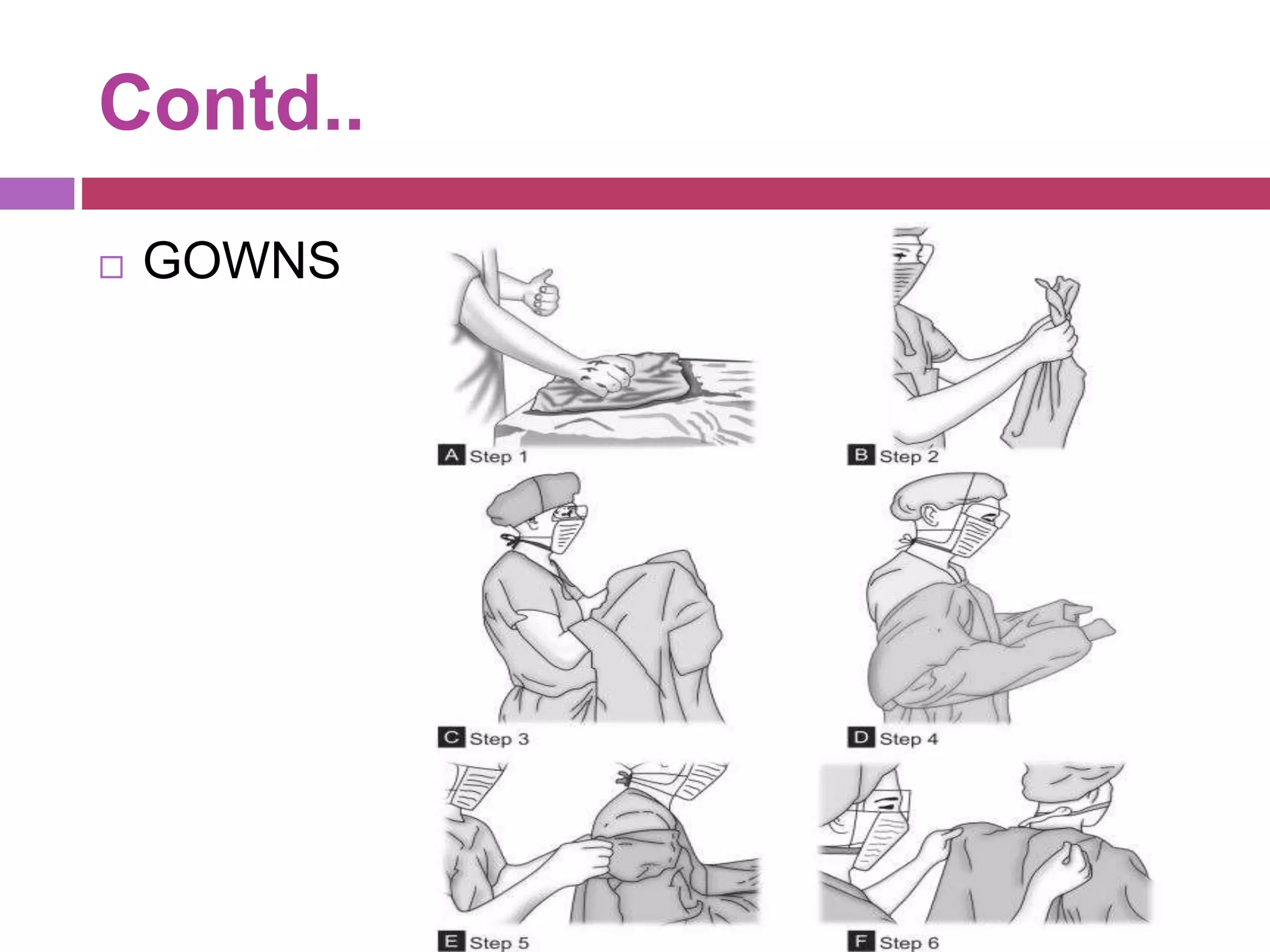 Contd..

GOWNS

A Step 1

B Step 2

C Step 3

D Step 4

E Step 5

F Step 6