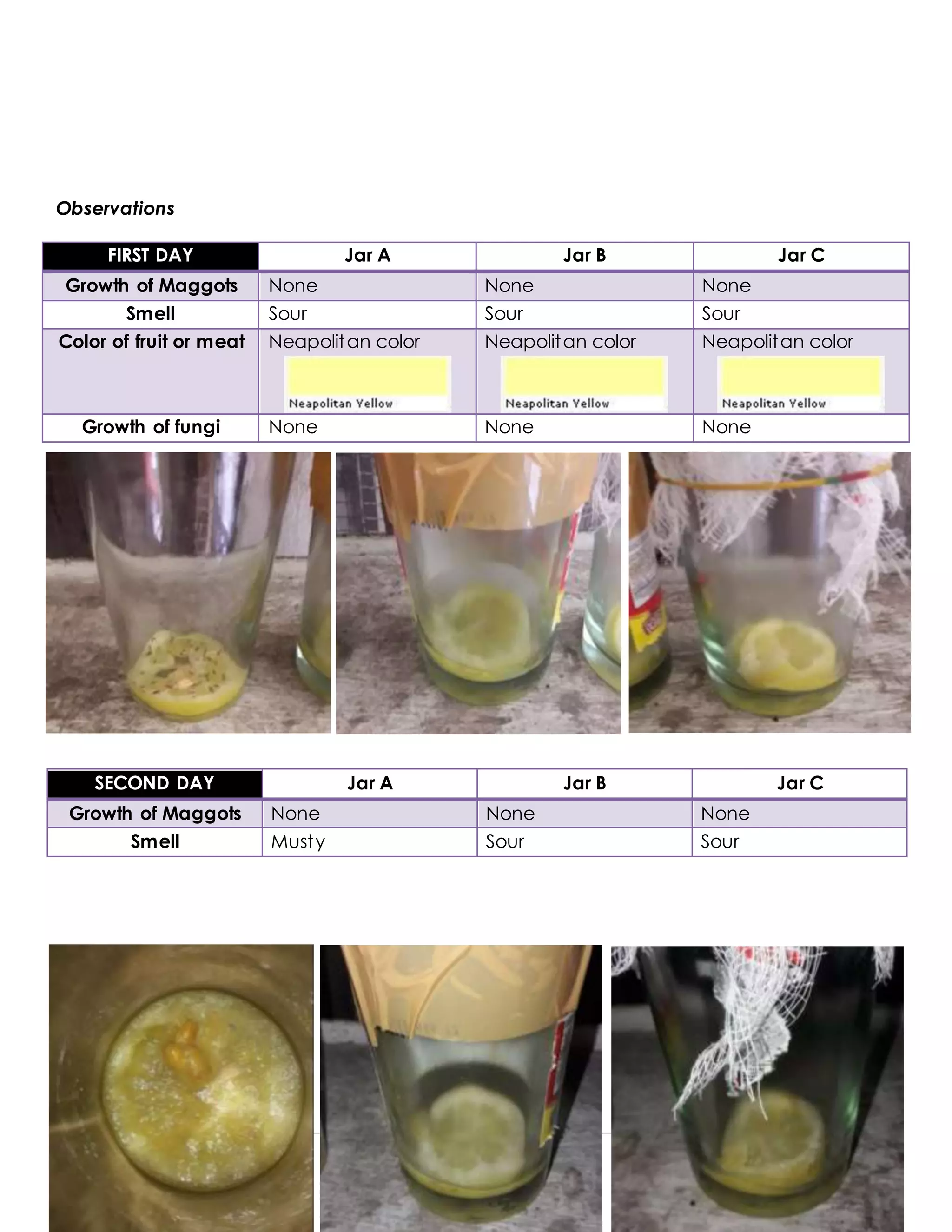 Observations

| FIRST DAY | Jar A | Jar B | Jar C |
|---|---|---|---|
| Growth of Maggots | None | None | None |
| Smell | Sour | Sour | Sour |
| Color of fruit or meat | Neapolitan color Neapolitan Yellow | Neapolitan color Neapolitan Yellow | Neapolitan color Neapolitan Yellow |
| Growth of fungi | None | None | None |

| SECOND DAY | Jar A | Jar B | Jar C |
|---|---|---|---|
| Growth of Maggots | None | None | None |
| Smell | Musty | Sour | Sour |