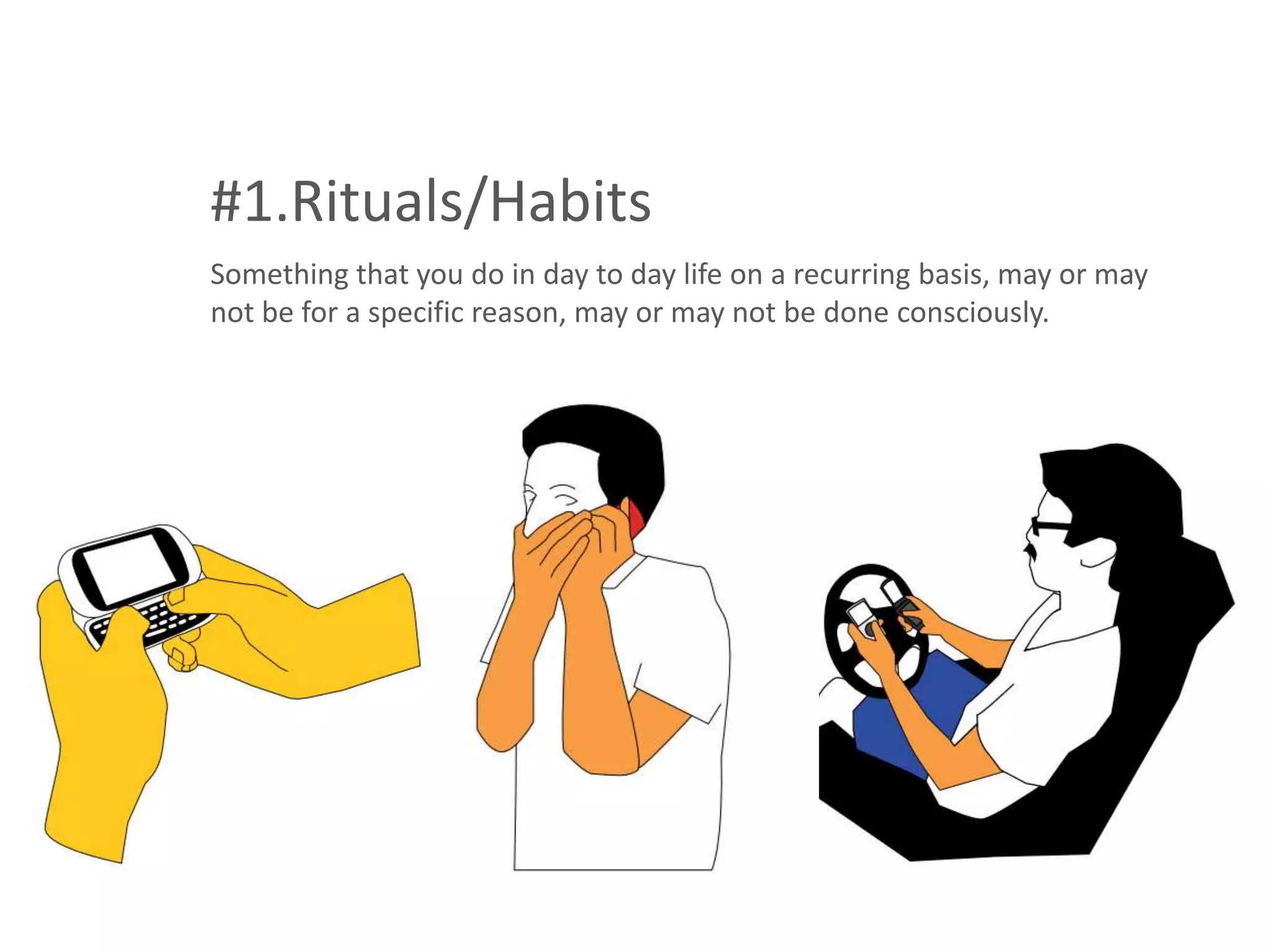 #1.Rituals/Habits

Something that you do in day to day life on a recurring basis, may or may not be for a specific reason, may or may not be done consciously.