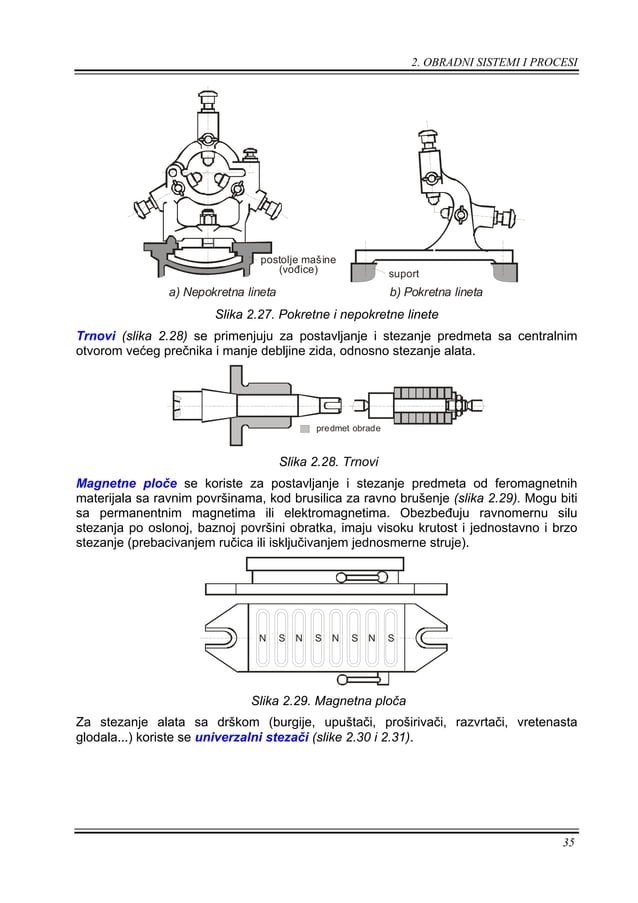 2. OBRADNI SISTEMI I PROCESI

postolje mašine (vođice)

suport

a) Nepokretna lineta

b) Pokretna lineta

Slika 2.27. Pokretne i nepokretne linete

Trnovi (slika 2.28) se primenjuju za postavljanje i stezanje predmeta sa centralnim otvorom većeg prečnika i manje debljine zida, odnosno stezanje alata.

predmet obrade

Slika 2.28. Trnovi

Magnetne ploče se koriste za postavljanje i stezanje predmeta od feromagnetnih materijala sa ravnim površinama, kod brusilica za ravno brušenje (slika 2.29). Mogu biti sa permanentnim magnetima ili elektromagnetima. Obezbeđuju ravnomernu silu stezanja po oslonoj, baznoj površini obratka, imaju visoku krutost i jednostavno i brzo stezanje (prebacivanjem ručica ili isključivanjem jednosmerne struje).

N S N S N S N S

Slika 2.29. Magnetna ploča

Za stezanje alata sa drškom (burgije, upuštači, proširivači, razvrtači, vretenasta glodala...) koriste se univerzalni stezači (slike 2.30 i 2.31).

35