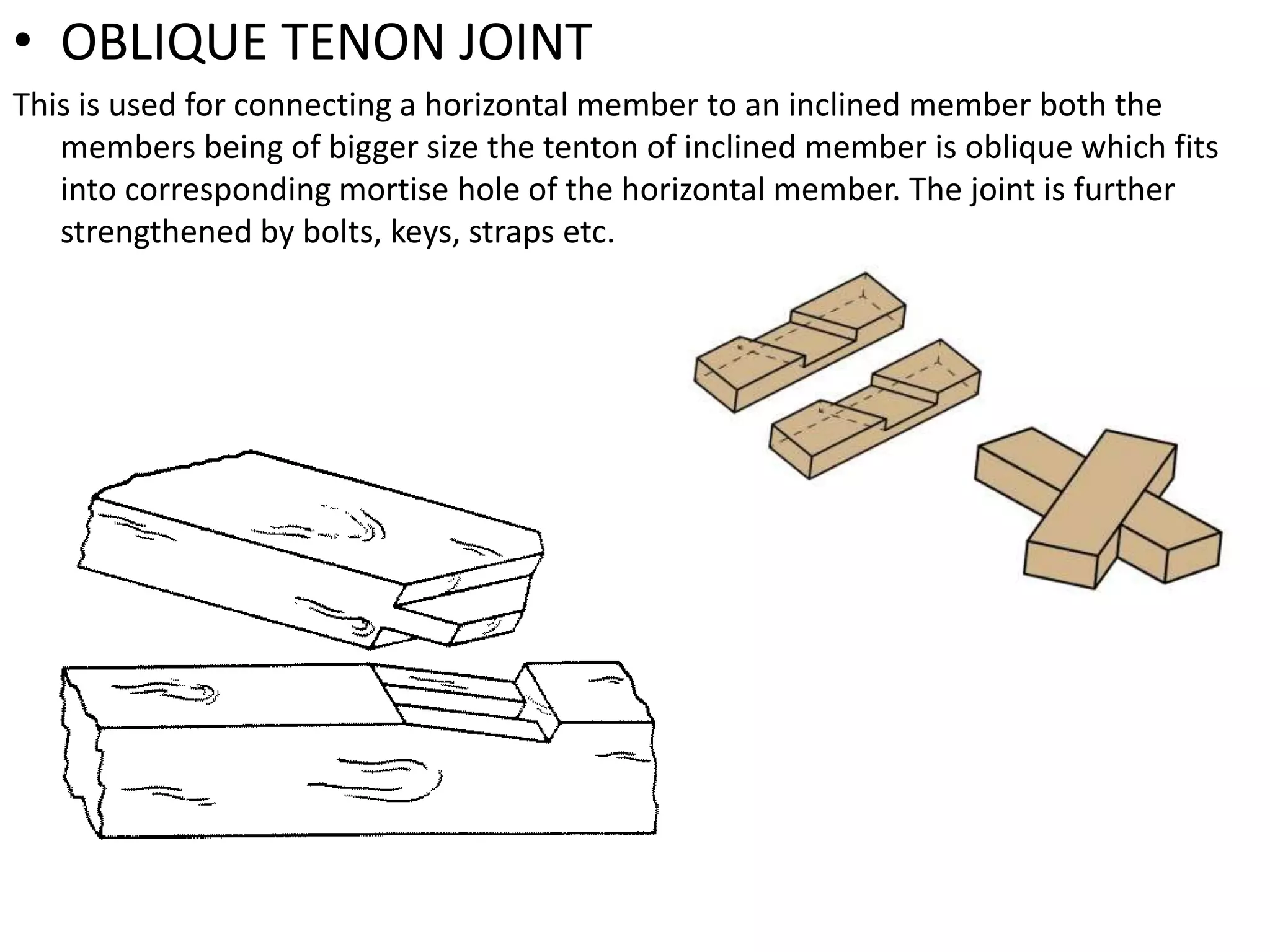 • OBLIQUE TENON JOINT

This is used for connecting a horizontal member to an inclined member both the members being of bigger size the tenton of inclined member is oblique which fits into corresponding mortise hole of the horizontal member. The joint is further strengthened by bolts, keys, straps etc.