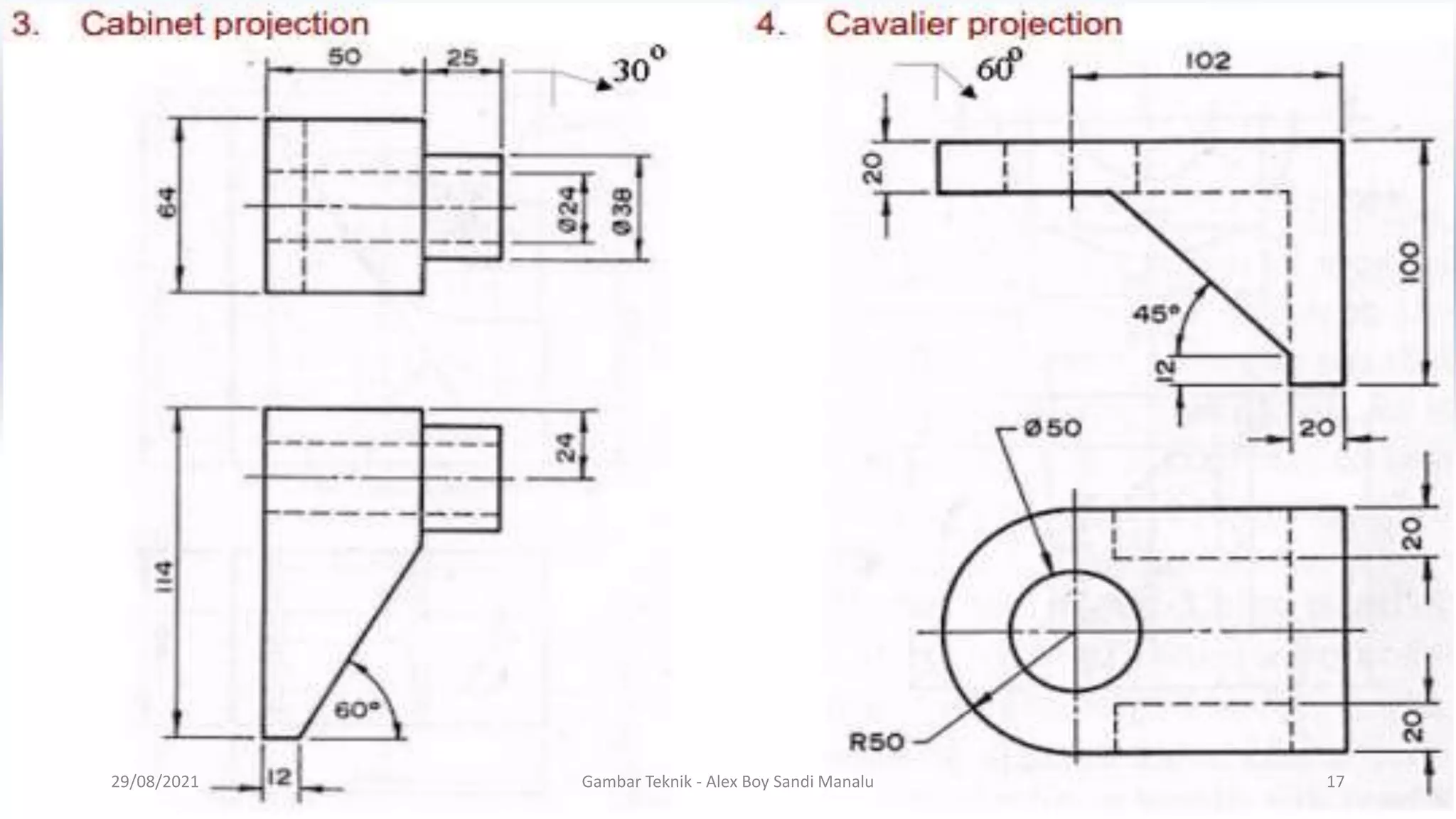 3. Cabinet projection

50

25

$30^0$

64

Ø24

Ø38

24

114

60°

12

4. Cavalier projection

$60^0$

102

20

100

45°

12

20

Ø50

20

20

R50

29/08/2021

Gambar Teknik - Alex Boy Sandi Manalu

17