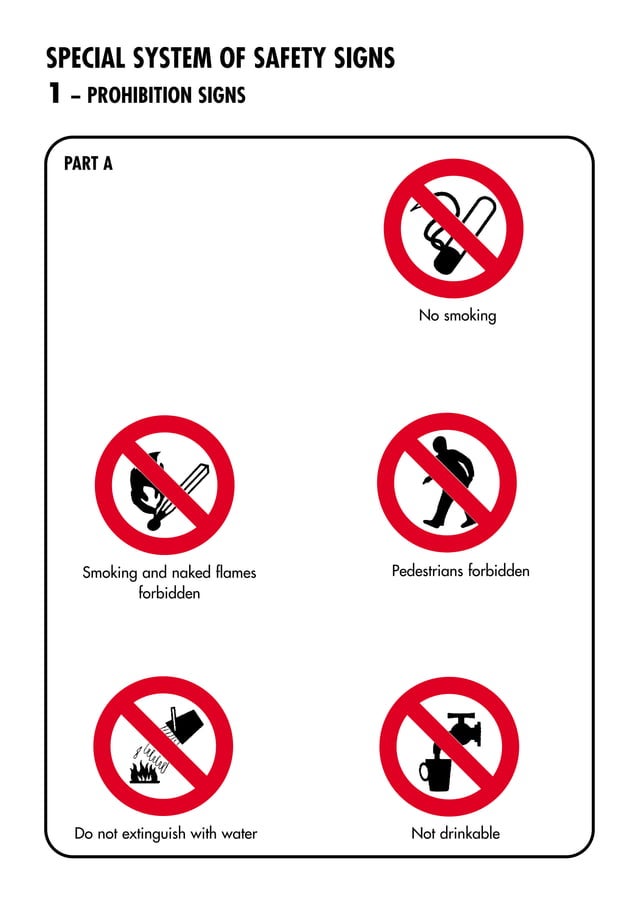 SPECIAL SYSTEM OF SAFETY SIGNS
1 – PROHIBITION SIGNS

PART A

No smoking

Smoking and naked flames forbidden

Pedestrians forbidden

Do not extinguish with water

Not drinkable