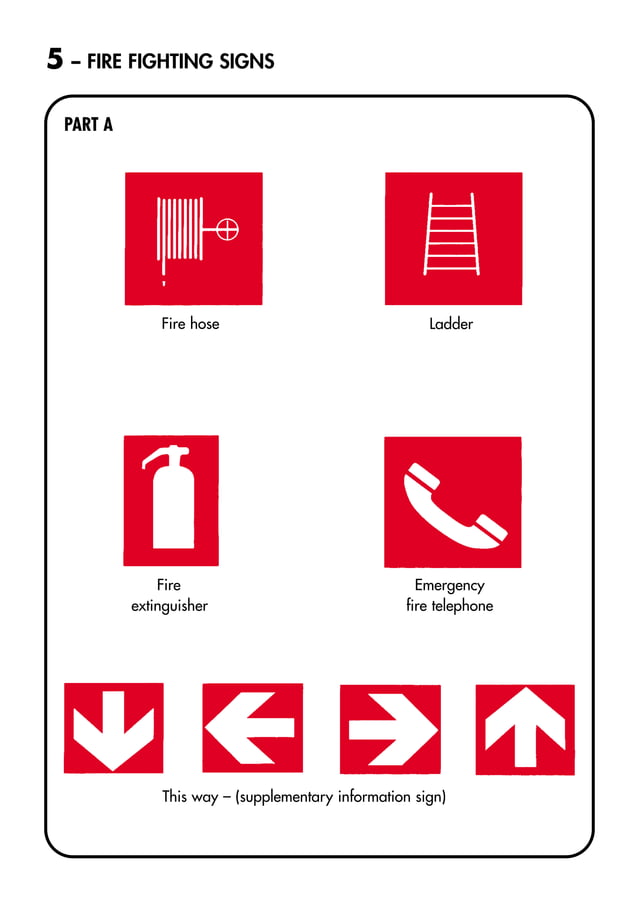 5 – FIRE FIGHTING SIGNS

PART A

Fire hose

Ladder

Fire extinguisher

Emergency fire telephone

This way – (supplementary information sign)