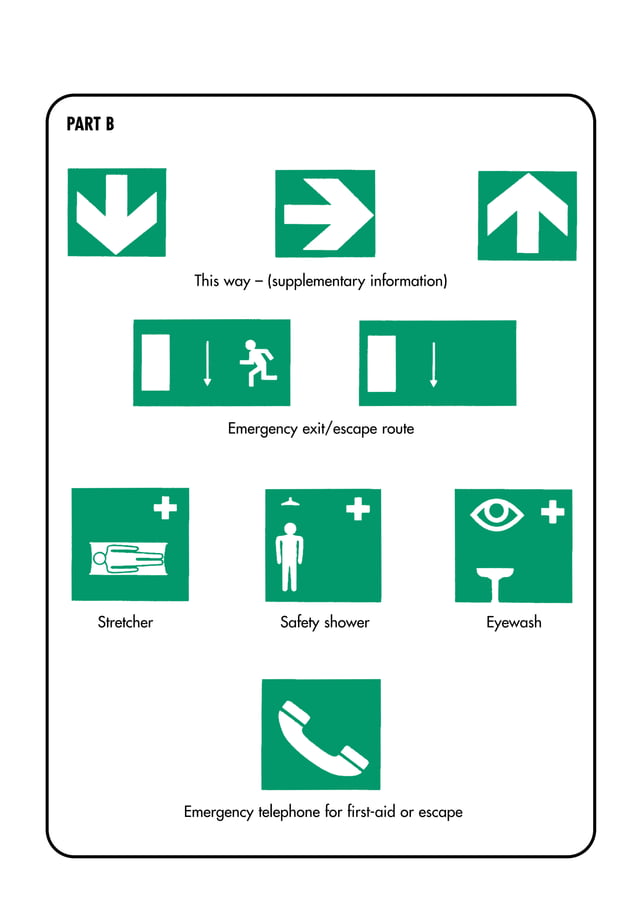 PART B

This way – (supplementary information)

Emergency exit/escape route

Stretcher

Safety shower

Eyewash

Emergency telephone for first-aid or escape