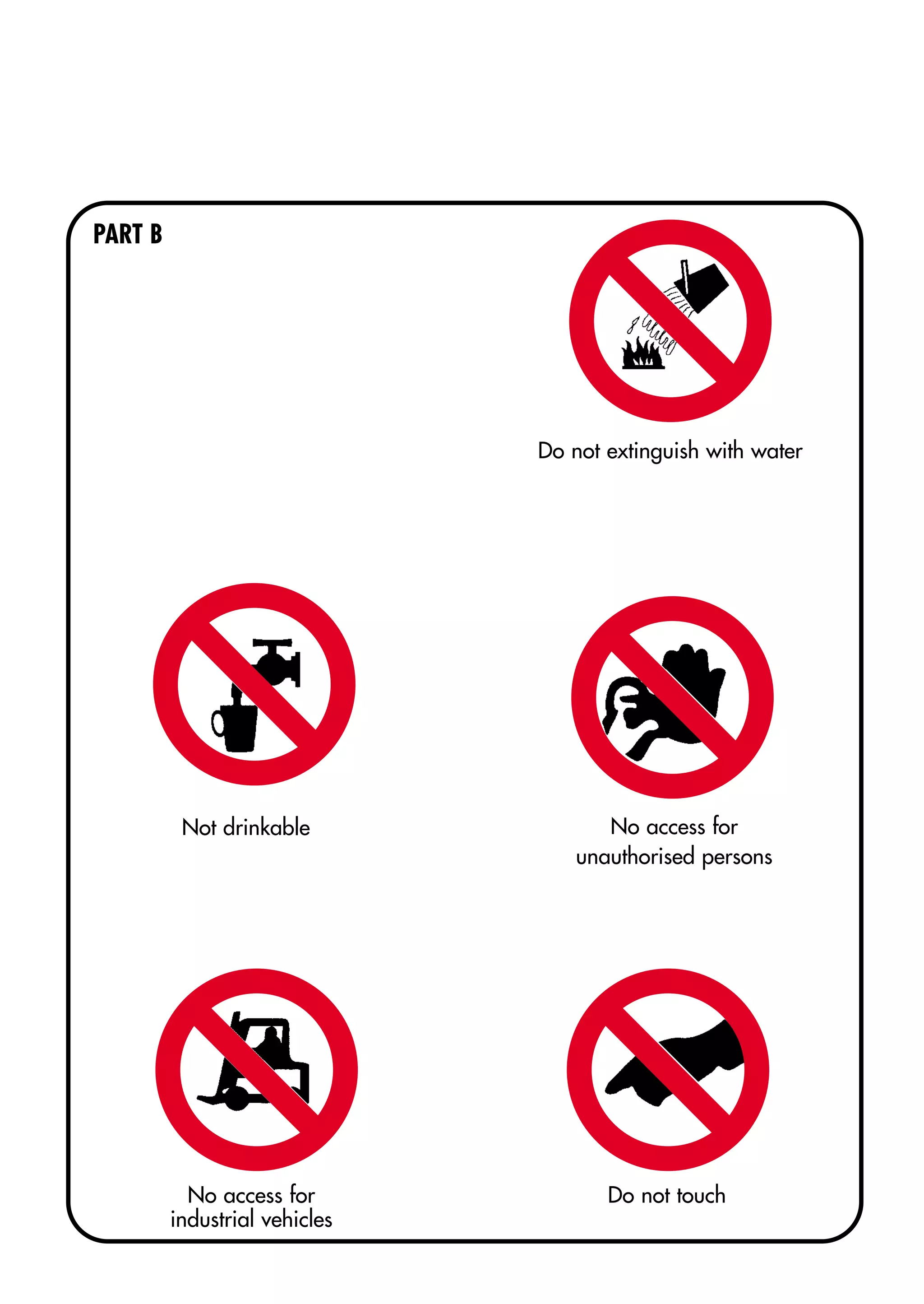 PART B

Do not extinguish with water

Not drinkable

No access for unauthorised persons

No access for industrial vehicles

Do not touch