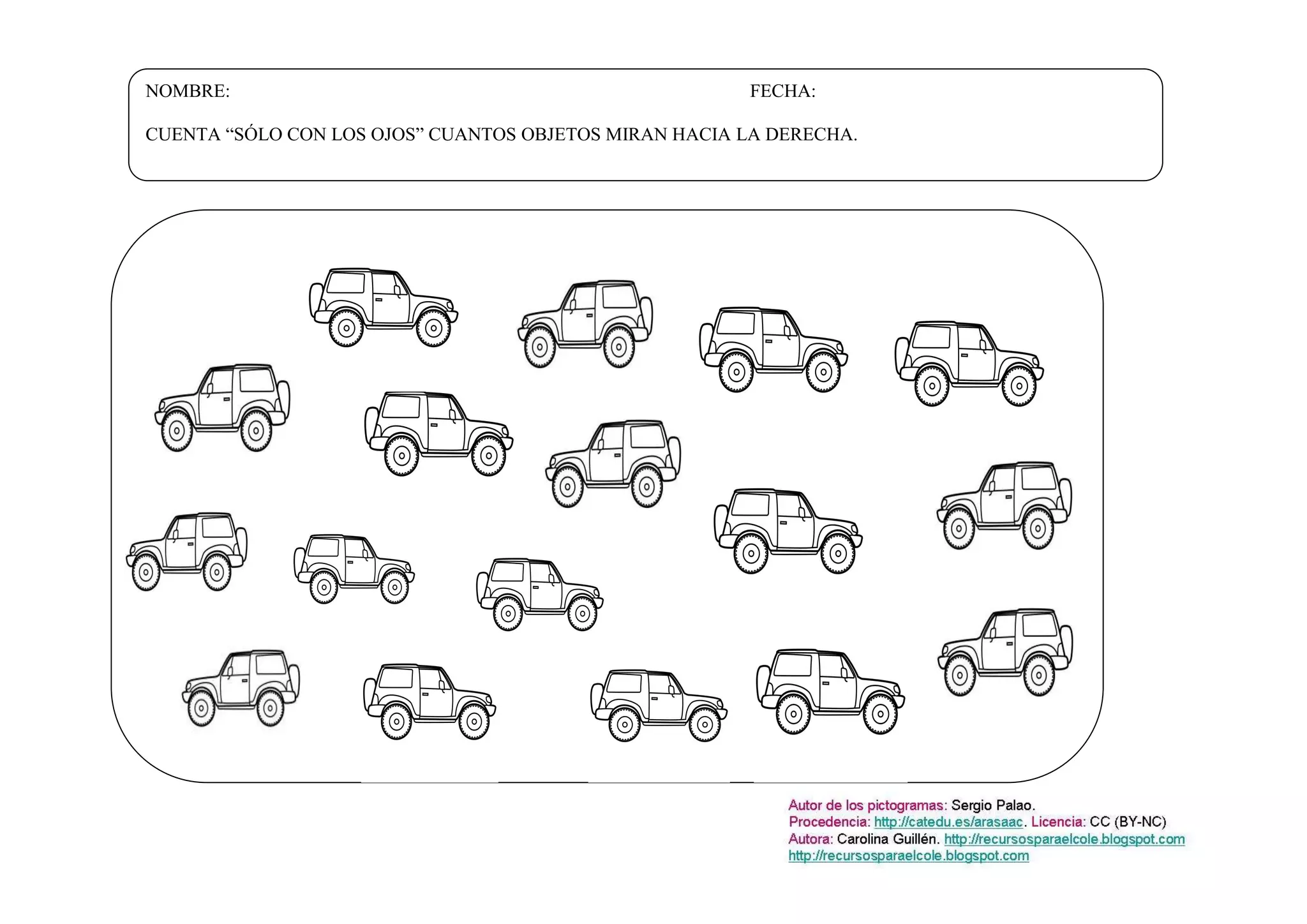 NOMBRE: FECHA:

CUENTA “SÓLO CON LOS OJOS” CUANTOS OBJETOS MIRAN HACIA LA DERECHA.

Autor de los pictogramas: Sergio Palao.
Procedencia: http://catedu.es/arasaac. Licencia: CC (BY-NC)
Autora: Carolina Guillén. http://recursosparaelcole.blogspot.com
http://recursosparaelcole.blogspot.com