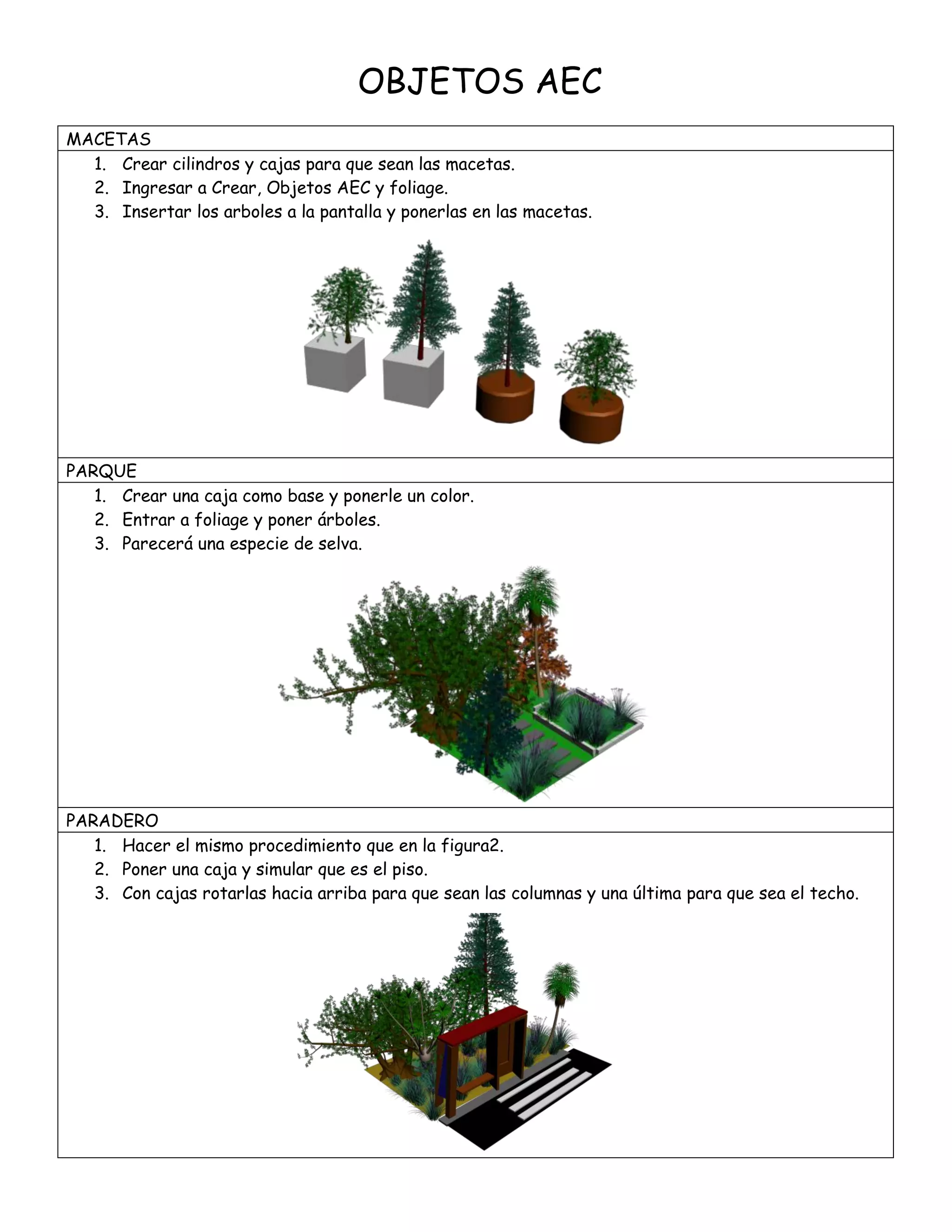 OBJETOS AEC

MACETAS

1. Crear cilindros y cajas para que sean las macetas.
2. Ingresar a Crear, Objetos AEC y foliage.
3. Insertar los arboles a la pantalla y ponerlas en las macetas.

PARQUE

1. Crear una caja como base y ponerle un color.
2. Entrar a foliage y poner árboles.
3. Parecerá una especie de selva.

PARADERO

1. Hacer el mismo procedimiento que en la figura2.
2. Poner una caja y simular que es el piso.
3. Con cajas rotarlas hacia arriba para que sean las columnas y una última para que sea el techo.