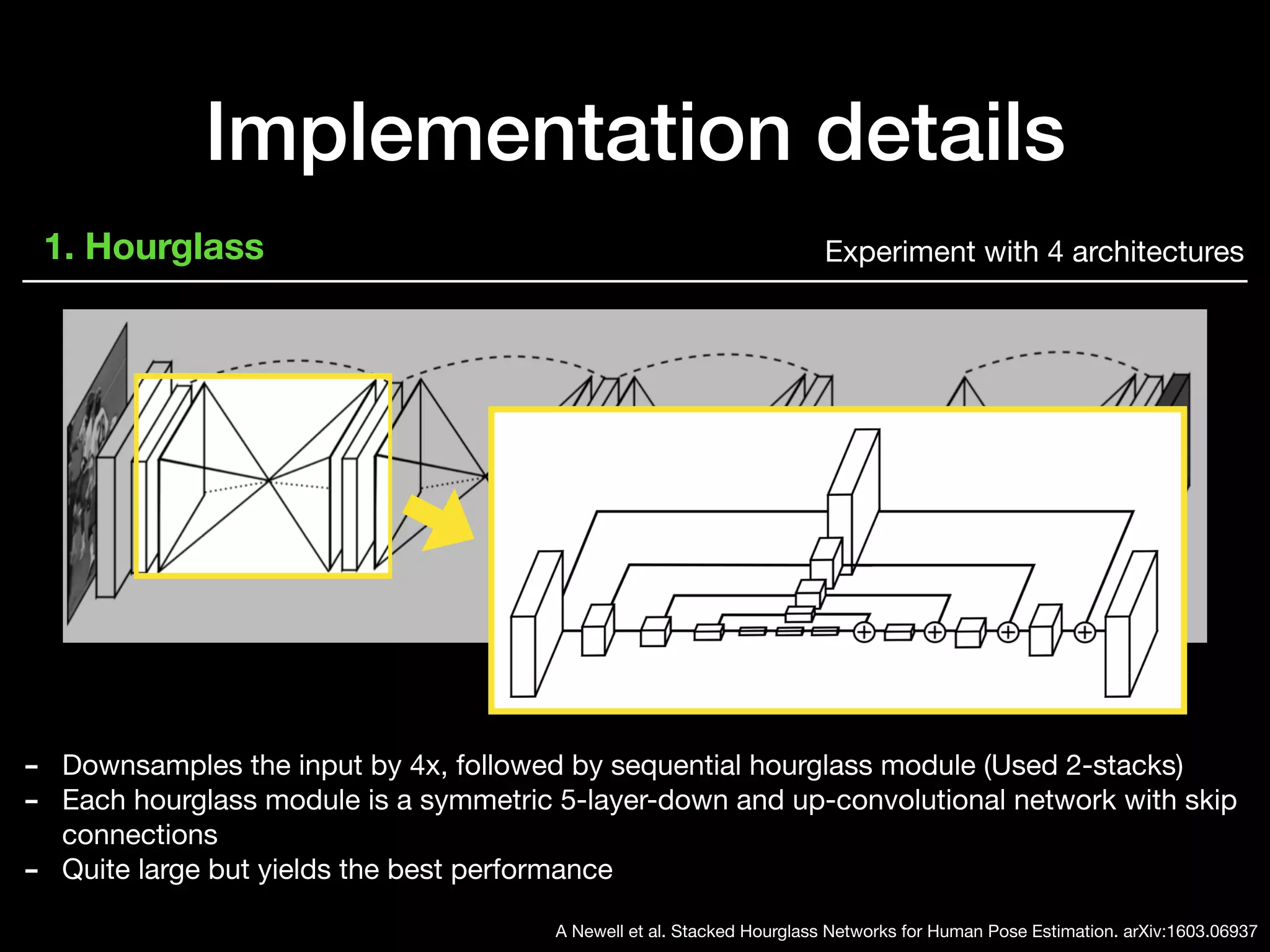 Implementation details

1. Hourglass

Experiment with 4 architectures

- Downsamples the input by 4x, followed by sequential hourglass module (Used 2-stacks)
- Each hourglass module is a symmetric 5-layer-down and up-convolutional network with skip connections
- Quite large but yields the best performance

A Newell et al. Stacked Hourglass Networks for Human Pose Estimation. arXiv:1603.06937