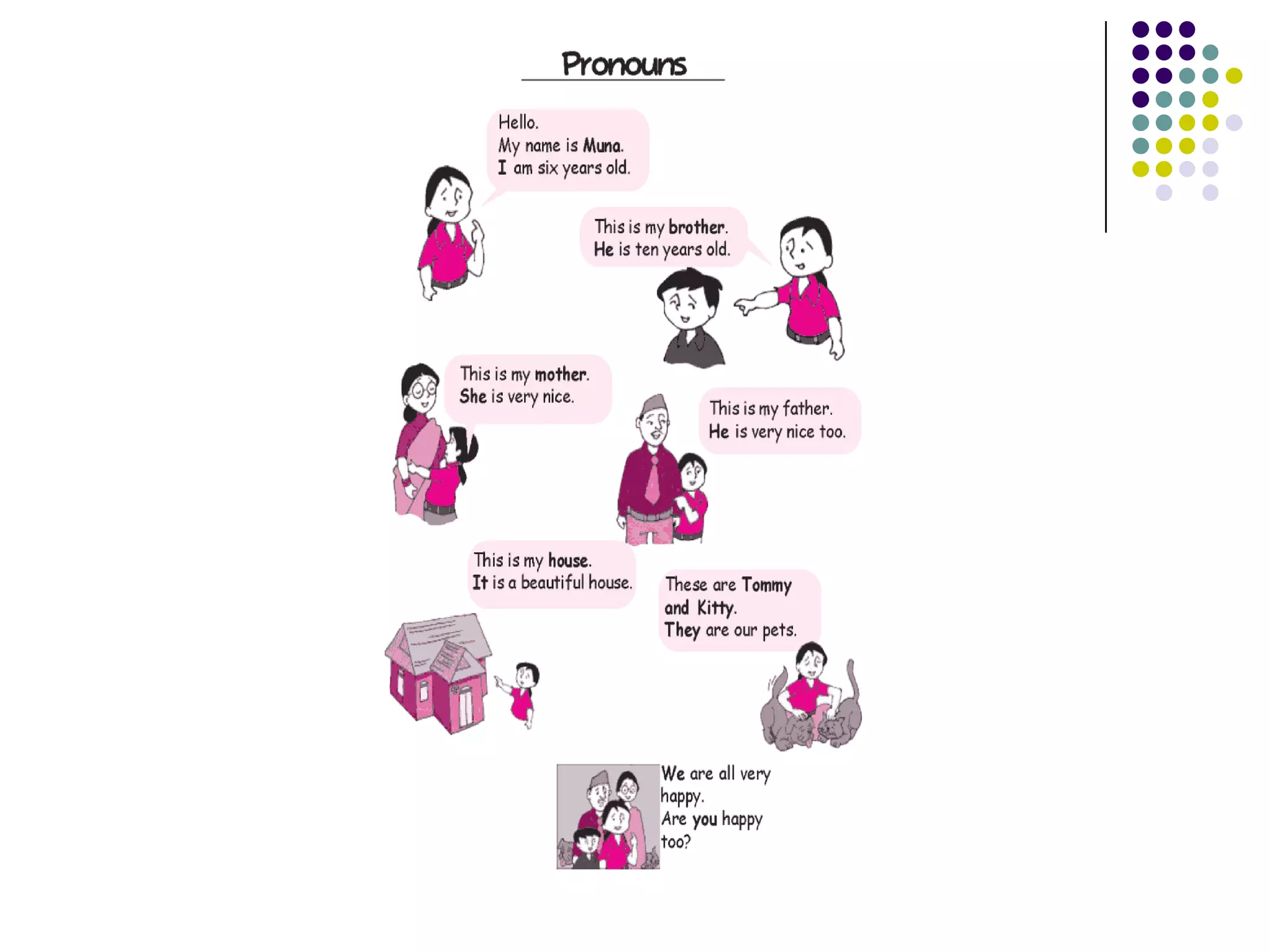 Pronouns

Hello.
My name is Muna.
I am six years old.

This is my brother.
He is ten years old.

This is my mother.
She is very nice.

This is my father.
He is very nice too.

This is my house.
It is a beautiful house.

These are Tommy and Kitty.
They are our pets.

We are all very happy.
Are you happy too?