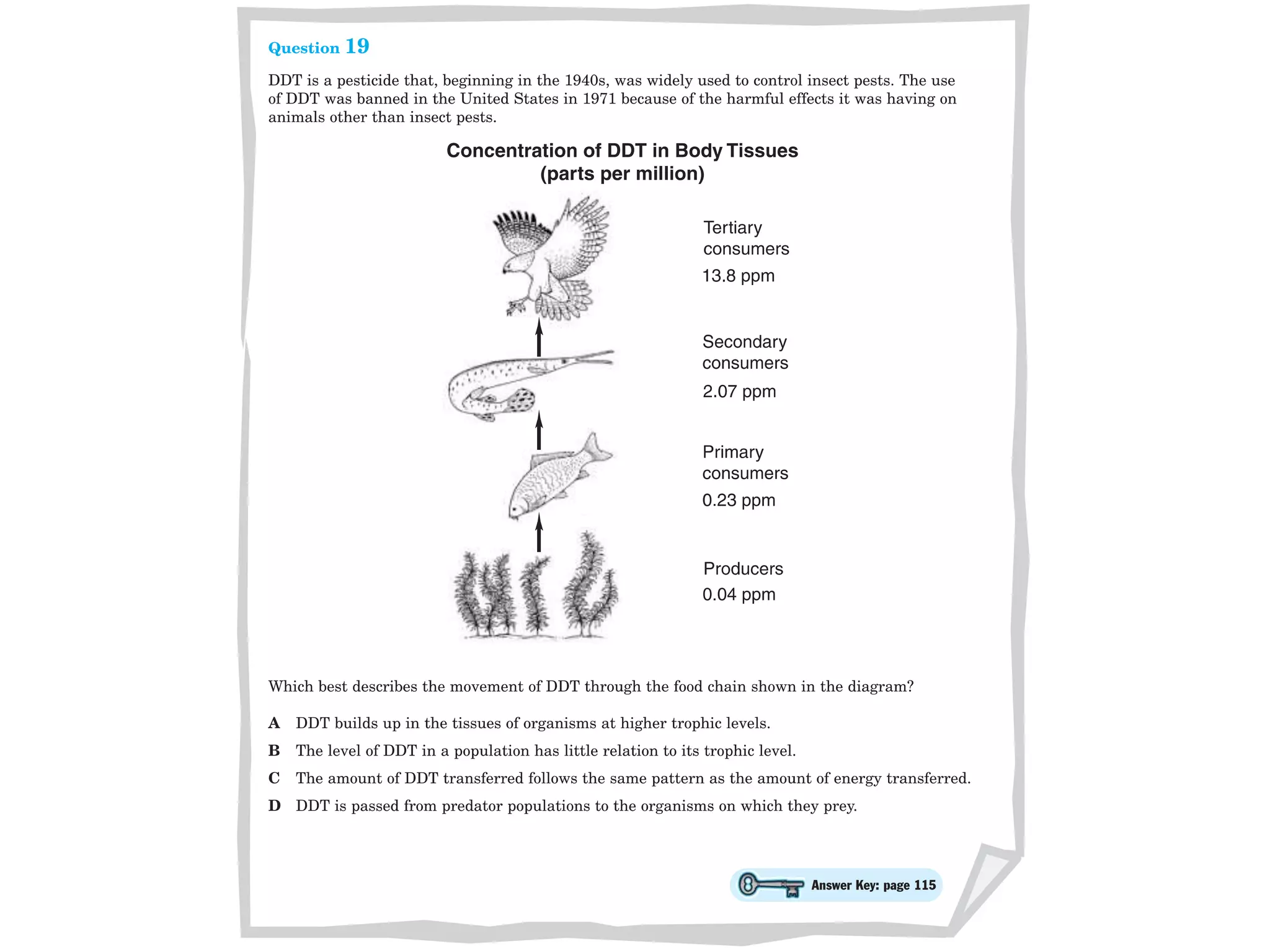 Question 19

DDT is a pesticide that, beginning in the 1940s, was widely used to control insect pests. The use of DDT was banned in the United States in 1971 because of the harmful effects it was having on animals other than insect pests.

Concentration of DDT in Body Tissues
(parts per million)

Tertiary consumers
13.8 ppm

Secondary consumers
2.07 ppm

Primary consumers
0.23 ppm

Producers
0.04 ppm

Which best describes the movement of DDT through the food chain shown in the diagram?

A DDT builds up in the tissues of organisms at higher trophic levels.

B The level of DDT in a population has little relation to its trophic level.

C The amount of DDT transferred follows the same pattern as the amount of energy transferred.

D DDT is passed from predator populations to the organisms on which they prey.

Answer Key: page 115