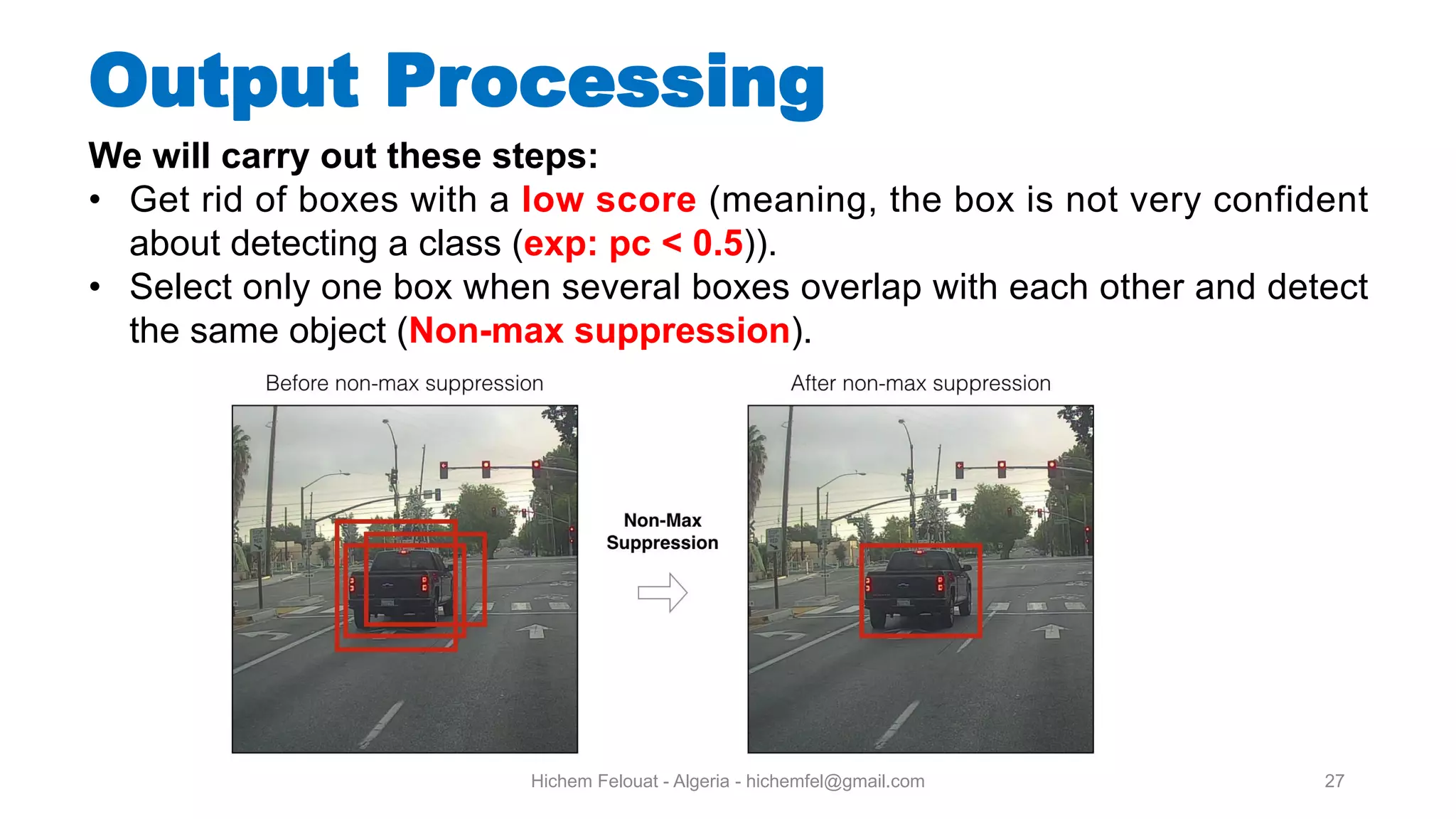 Output Processing

We will carry out these steps:

• Get rid of boxes with a low score (meaning, the box is not very confident about detecting a class (exp: pc < 0.5)).
• Select only one box when several boxes overlap with each other and detect the same object (Non-max suppression).

Before non-max suppression

Non-Max Suppression

After non-max suppression

Hichem Felouat - Algeria - hichemfel@gmail.com

27