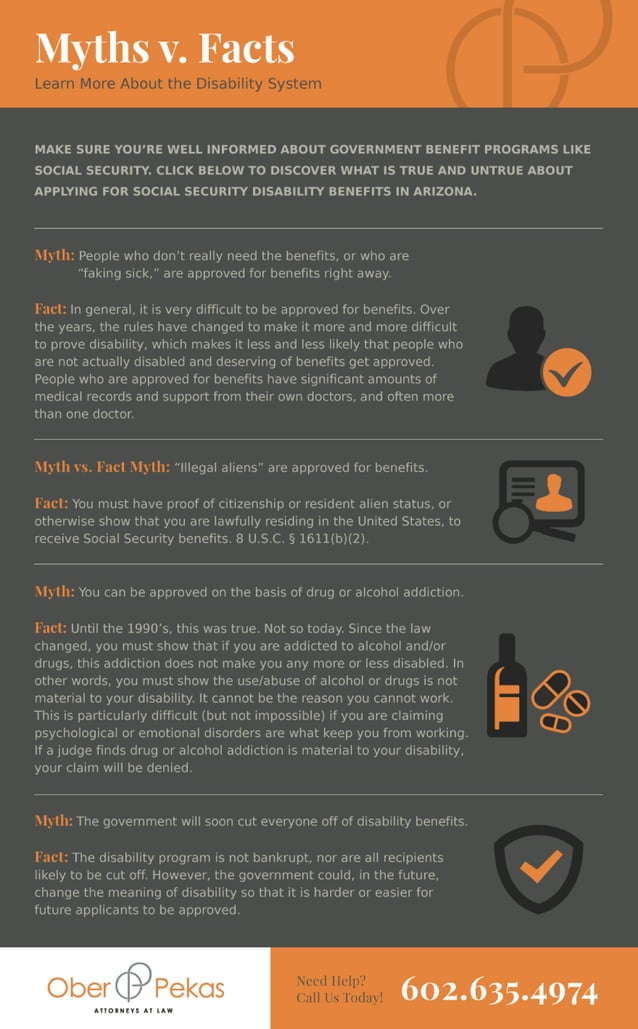 Myths v. Facts
Learn More About the Disability System

MAKE SURE YOU'RE WELL INFORMED ABOUT GOVERNMENT BENEFIT PROGRAMS LIKE SOCIAL SECURITY. CLICK BELOW TO DISCOVER WHAT IS TRUE AND UNTRUE ABOUT APPLYING FOR SOCIAL SECURITY DISABILITY BENEFITS IN ARIZONA.

Myth: People who don't really need the benefits, or who are "faking sick," are approved for benefits right away.

Fact: In general, it is very difficult to be approved for benefits. Over the years, the rules have changed to make it more and more difficult to prove disability, which makes it less and less likely that people who are not actually disabled and deserving of benefits get approved. People who are approved for benefits have significant amounts of medical records and support from their own doctors, and often more than one doctor.

Myth vs. Fact Myth: "Illegal aliens" are approved for benefits.

Fact: You must have proof of citizenship or resident alien status, or otherwise show that you are lawfully residing in the United States, to receive Social Security benefits. 8 U.S.C. § 1611(b)(2).

Myth: You can be approved on the basis of drug or alcohol addiction.

Fact: Until the 1990's, this was true. Not so today. Since the law changed, you must show that if you are addicted to alcohol and/or drugs, this addiction does not make you any more or less disabled. In other words, you must show the use/abuse of alcohol or drugs is not material to your disability. It cannot be the reason you cannot work. This is particularly difficult (but not impossible) if you are claiming psychological or emotional disorders are what keep you from working. If a judge finds drug or alcohol addiction is material to your disability, your claim will be denied.

Myth: The government will soon cut everyone off of disability benefits.

Fact: The disability program is not bankrupt, nor are all recipients likely to be cut off. However, the government could, in the future, change the meaning of disability so that it is harder or easier for future applicants to be approved.

Ober Pekas
ATTORNEYS AT LAW

Need Help?
Call Us Today!
602.635.4974