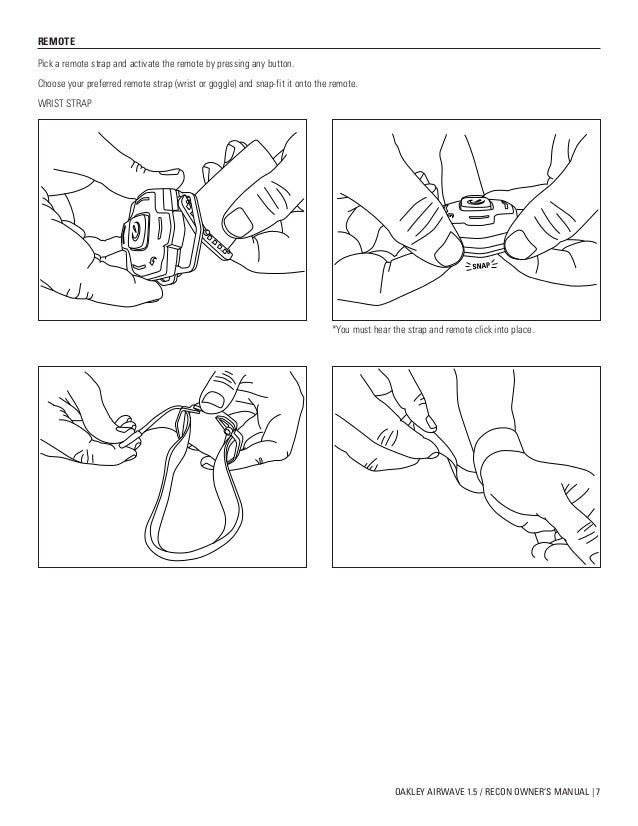 REMOTE

Pick a remote strap and activate the remote by pressing any button.

Choose your preferred remote strap (wrist or goggle) and snap-fit it onto the remote.

WRIST STRAP

SNAP

*You must hear the strap and remote click into place.

OAKLEY AIRWAVE 1.5 / RECON OWNER'S MANUAL | 7