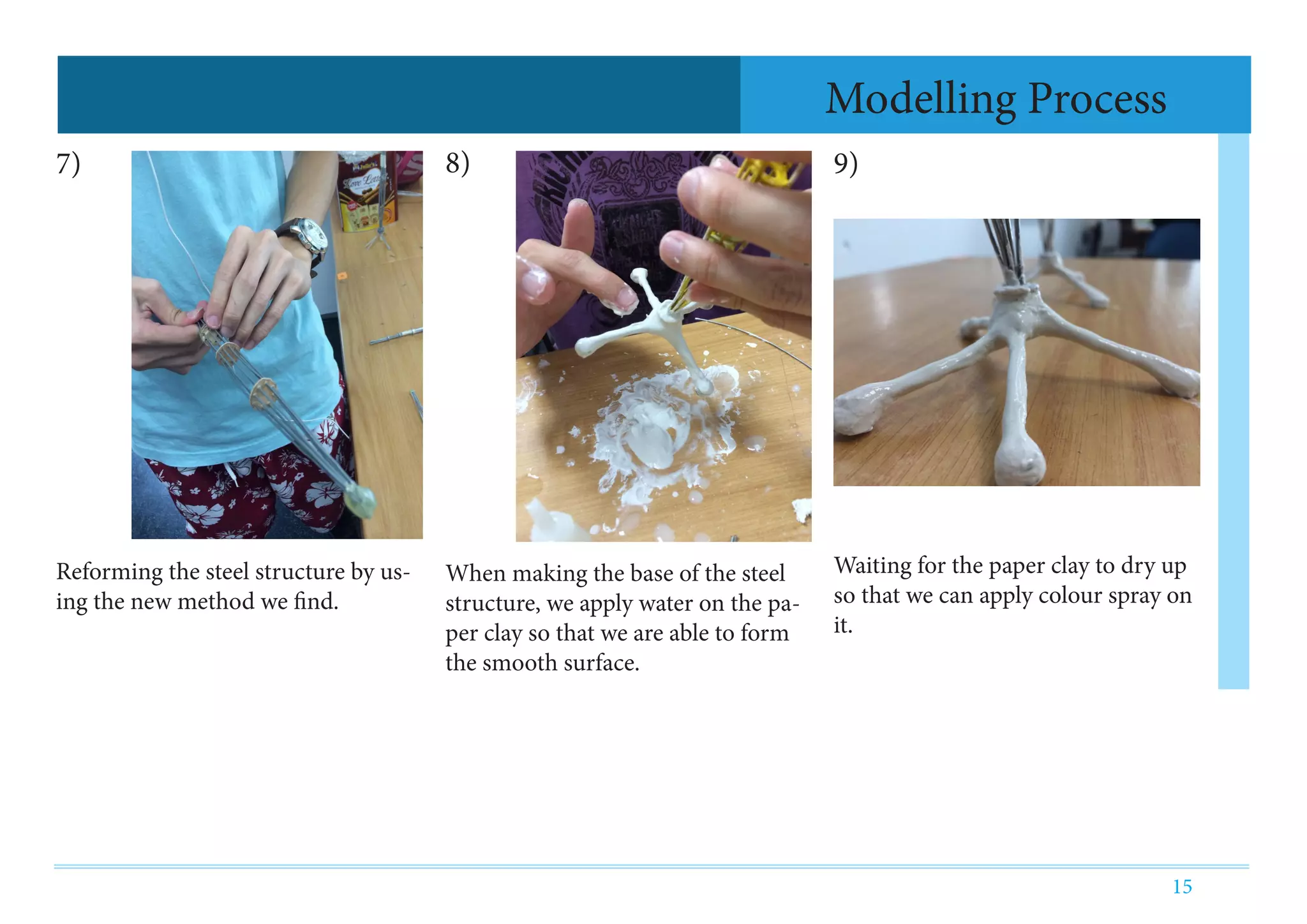 Modelling Process

7)

Reforming the steel structure by using the new method we find.

8)

When making the base of the steel structure, we apply water on the paper clay so that we are able to form the smooth surface.

9)

Waiting for the paper clay to dry up so that we can apply colour spray on it.

15