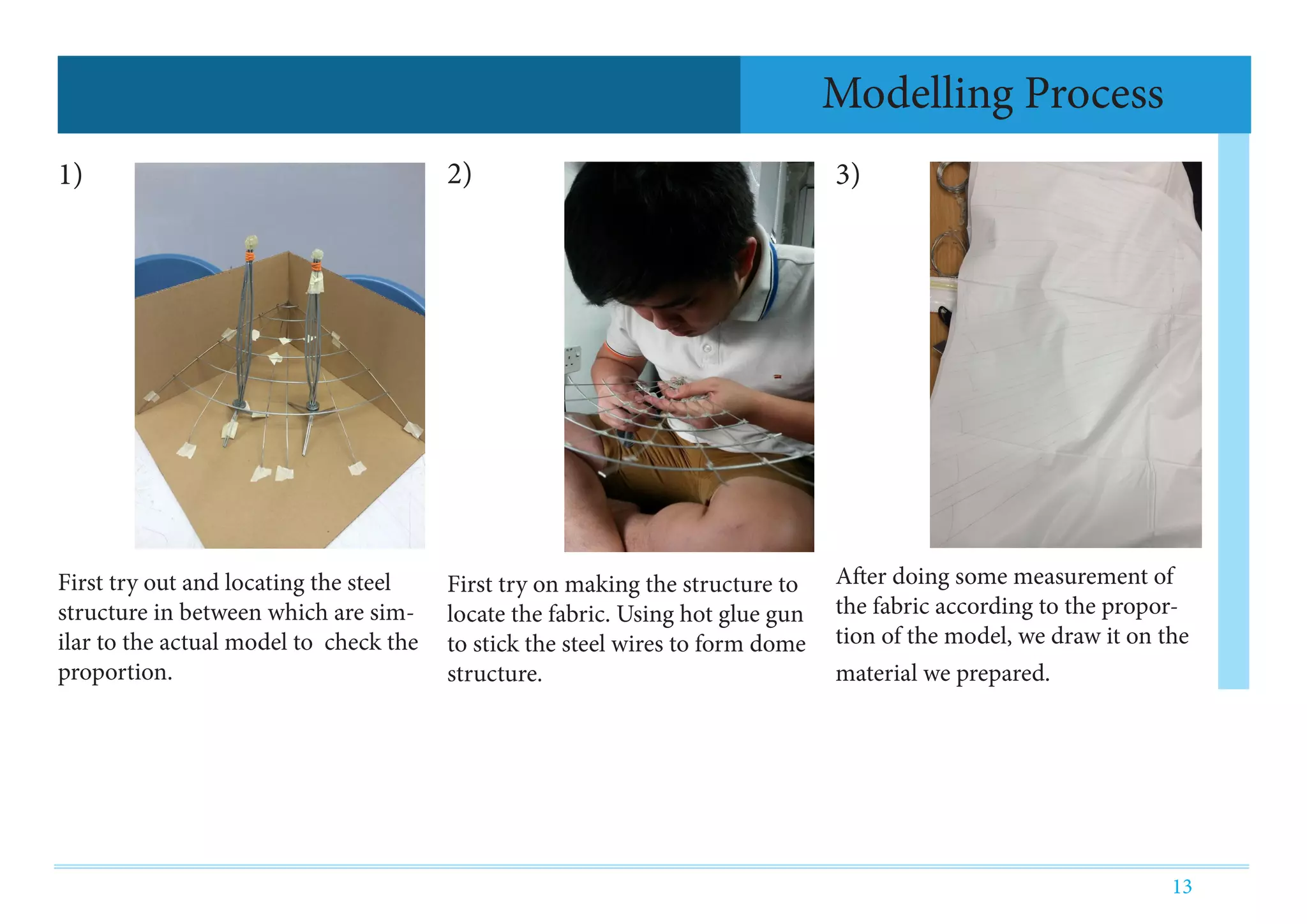 Modelling Process

1)

First try out and locating the steel structure in between which are similar to the actual model to  check the proportion.

2)

First try on making the structure to locate the fabric. Using hot glue gun to stick the steel wires to form dome structure.

3)

After doing some measurement of the fabric according to the proportion of the model, we draw it on the material we prepared.

13