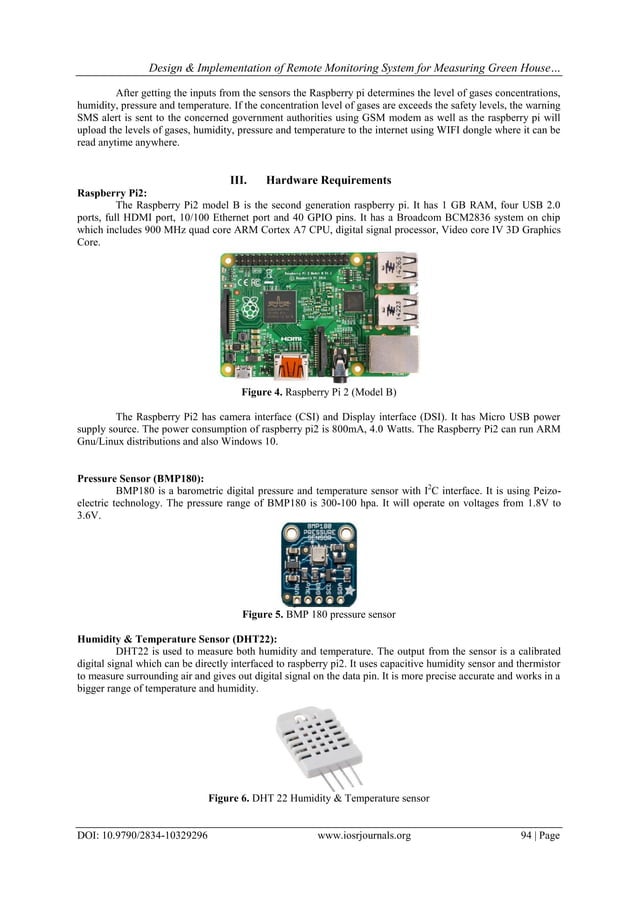 Design & Implementation of Remote Monitoring System for Measuring Green House…

After getting the inputs from the sensors the Raspberry pi determines the level of gases concentrations, humidity, pressure and temperature. If the concentration level of gases are exceeds the safety levels, the warning SMS alert is sent to the concerned government authorities using GSM modem as well as the raspberry pi will upload the levels of gases, humidity, pressure and temperature to the internet using WIFI dongle where it can be read anytime anywhere.

III. Hardware Requirements

Raspberry Pi2:
The Raspberry Pi2 model B is the second generation raspberry pi. It has 1 GB RAM, four USB 2.0 ports, full HDMI port, 10/100 Ethernet port and 40 GPIO pins. It has a Broadcom BCM2836 system on chip which includes 900 MHz quad core ARM Cortex A7 CPU, digital signal processor, Video core IV 3D Graphics Core.

Figure 4. Raspberry Pi 2 (Model B)

The Raspberry Pi2 has camera interface (CSI) and Display interface (DSI). It has Micro USB power supply source. The power consumption of raspberry pi2 is 800mA, 4.0 Watts. The Raspberry Pi2 can run ARM Gnu/Linux distributions and also Windows 10.

Pressure Sensor (BMP180):
BMP180 is a barometric digital pressure and temperature sensor with $I^2C$ interface. It is using Peizo-electric technology. The pressure range of BMP180 is 300-100 hpa. It will operate on voltages from 1.8V to 3.6V.

BMP180 PRESSURE SENSOR

Figure 5. BMP 180 pressure sensor

Humidity & Temperature Sensor (DHT22):
DHT22 is used to measure both humidity and temperature. The output from the sensor is a calibrated digital signal which can be directly interfaced to raspberry pi2. It uses capacitive humidity sensor and thermistor to measure surrounding air and gives out digital signal on the data pin. It is more precise accurate and works in a bigger range of temperature and humidity.

Figure 6. DHT 22 Humidity & Temperature sensor

DOI: 10.9790/2834-10329296 www.iosrjournals.org 94 | Page