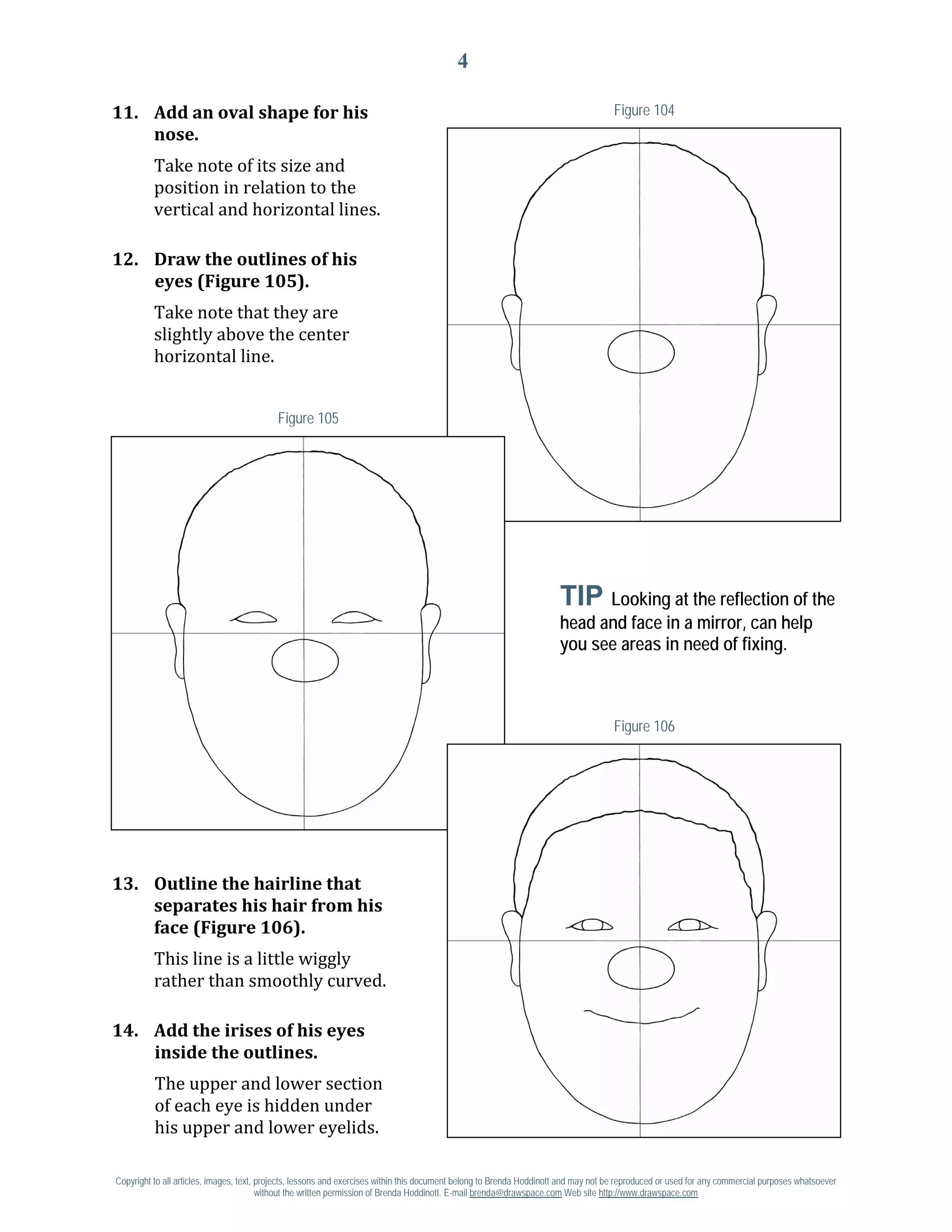 4

11. Add an oval shape for his nose.

Take note of its size and position in relation to the vertical and horizontal lines.

12. Draw the outlines of his eyes (Figure 105).

Take note that they are slightly above the center horizontal line.

Figure 104

Figure 105

TIP Looking at the reflection of the head and face in a mirror, can help you see areas in need of fixing.

Figure 106

13. Outline the hairline that separates his hair from his face (Figure 106).

This line is a little wiggly rather than smoothly curved.

14. Add the irises of his eyes inside the outlines.

The upper and lower section of each eye is hidden under his upper and lower eyelids.

Copyright to all articles, images, text, projects, lessons and exercises within this document belong to Brenda Hoddinott and may not be reproduced or used for any commercial purposes whatsoever without the written permission of Brenda Hoddinott. E-mail brenda@drawspace.com Web site http://www.drawspace.com