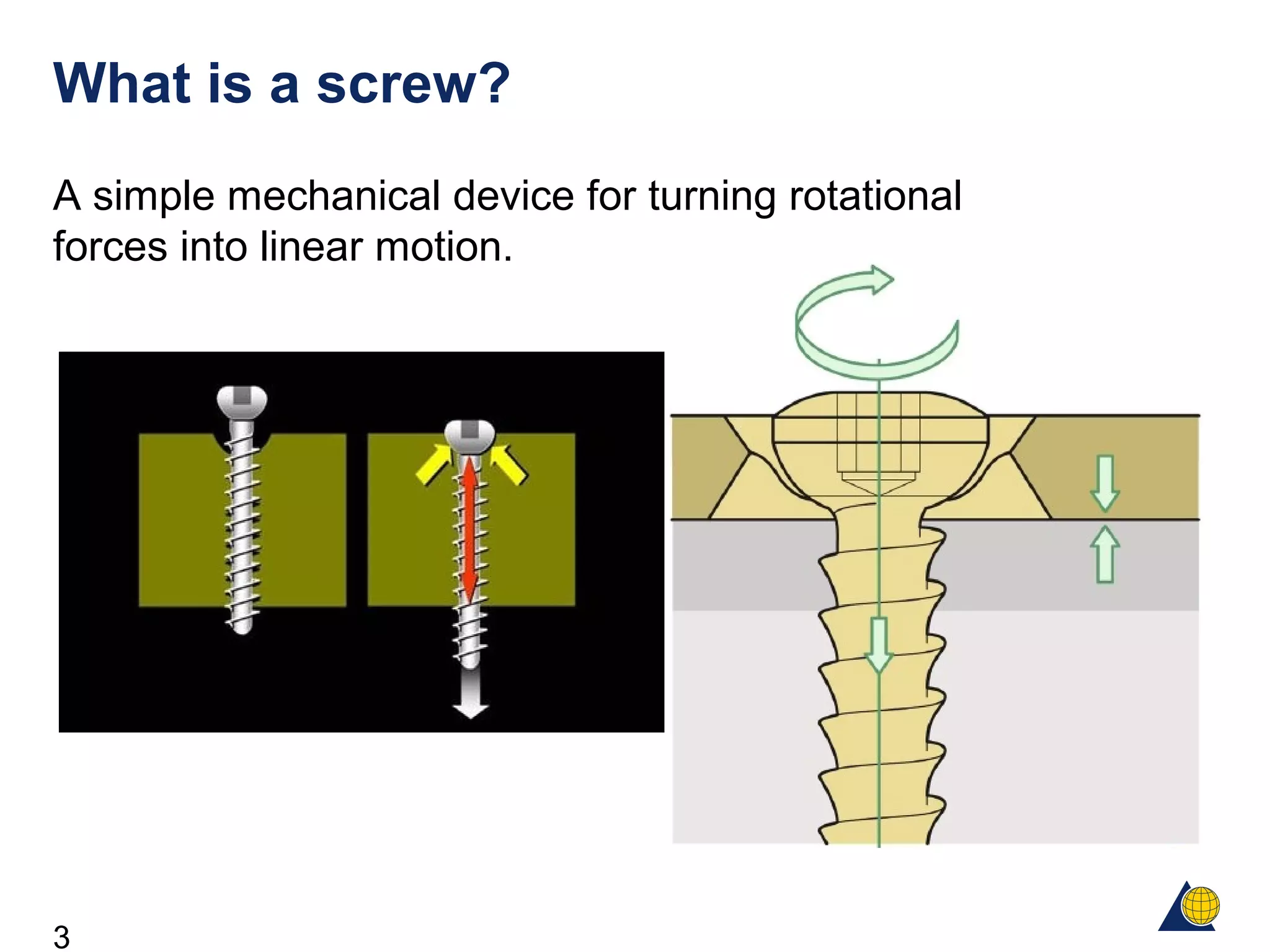 What is a screw?

A simple mechanical device for turning rotational forces into linear motion.

3