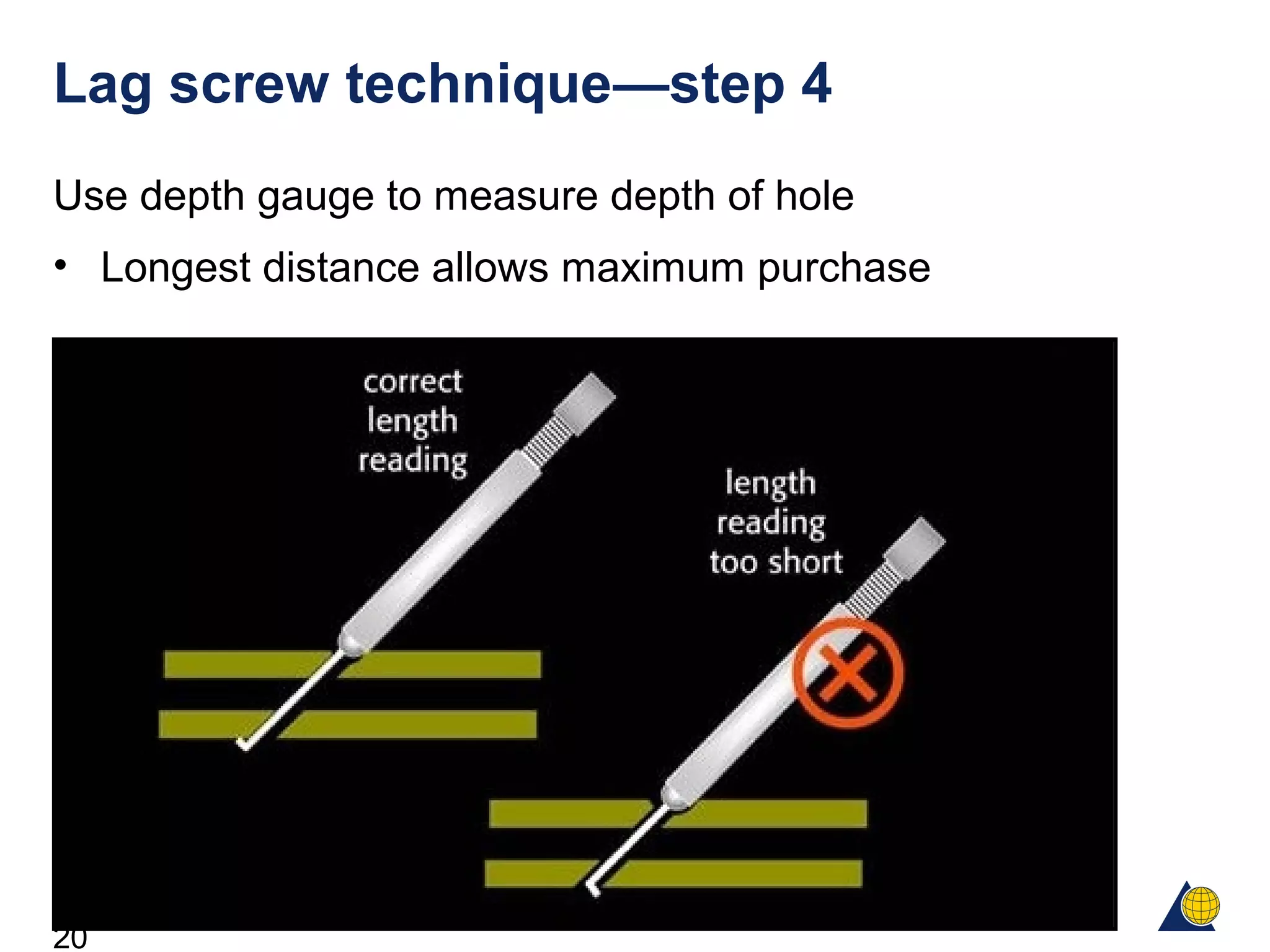 Lag screw technique—step 4

Use depth gauge to measure depth of hole

• Longest distance allows maximum purchase

correct length reading

length reading too short

20