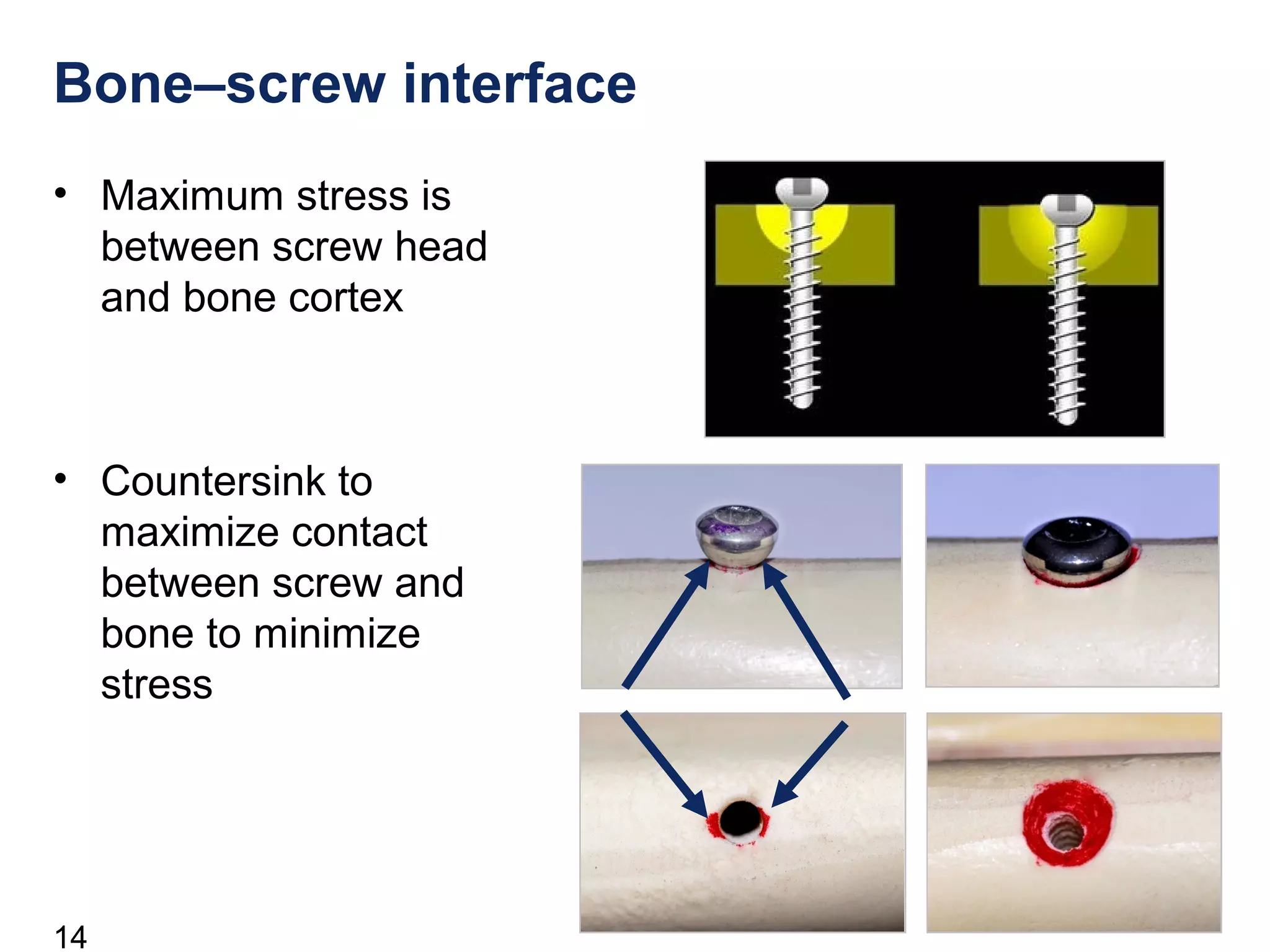 Bone–screw interface

• Maximum stress is between screw head and bone cortex

• Countersink to maximize contact between screw and bone to minimize stress

14