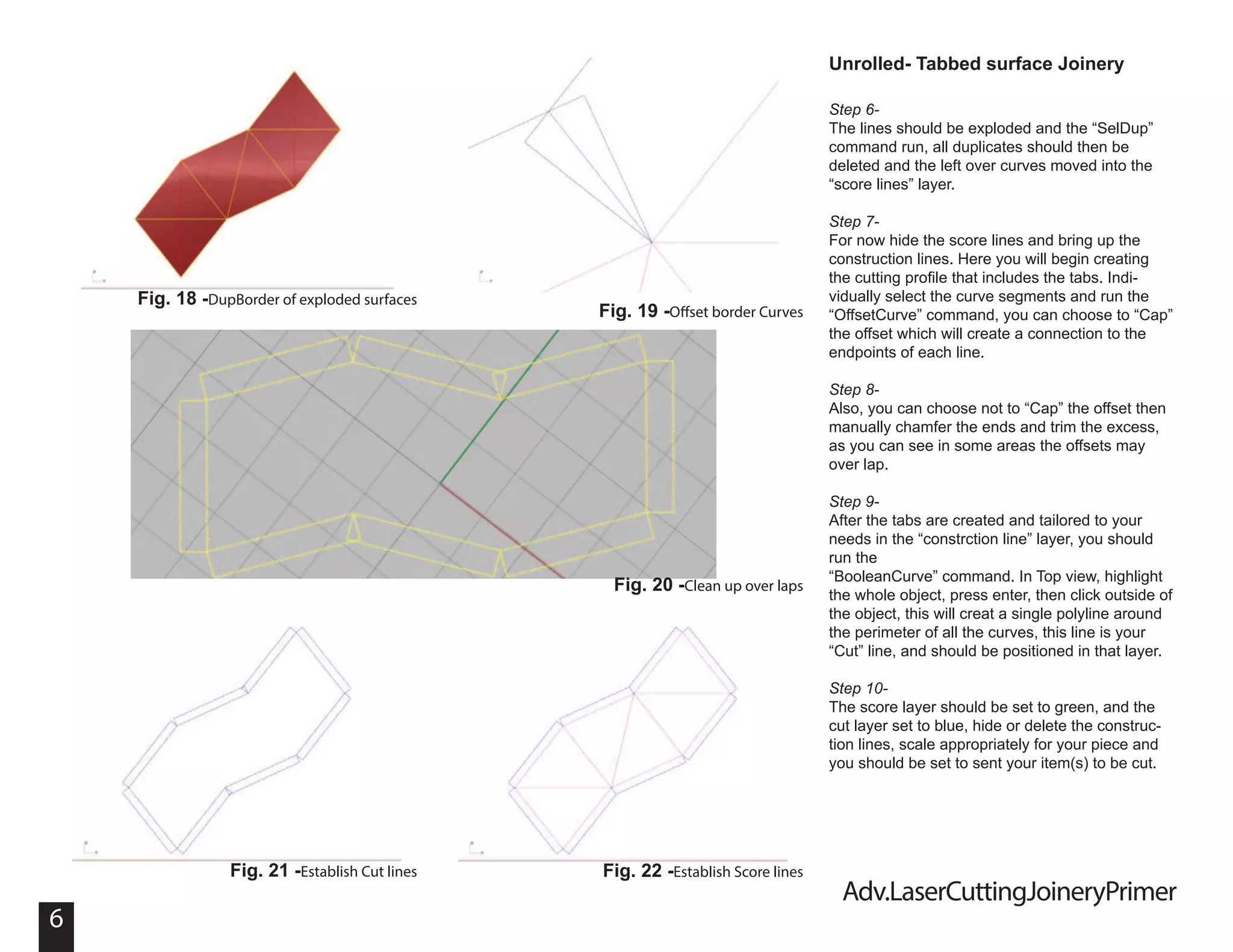 Fig. 18 -DupBorder of exploded surfaces

Fig. 19 -Offset border Curves

Fig. 20 -Clean up over laps

Fig. 21 -Establish Cut lines

Fig. 22 -Establish Score lines

Unrolled- Tabbed surface Joinery

Step 6-
The lines should be exploded and the “SelDup” command run, all duplicates should then be deleted and the left over curves moved into the “score lines” layer.

Step 7-
For now hide the score lines and bring up the construction lines. Here you will begin creating the cutting profile that includes the tabs. Individually select the curve segments and run the “OffsetCurve” command, you can choose to “Cap” the offset which will create a connection to the endpoints of each line.

Step 8-
Also, you can choose not to “Cap” the offset then manually chamfer the ends and trim the excess, as you can see in some areas the offsets may over lap.

Step 9-
After the tabs are created and tailored to your needs in the “constrction line” layer, you should run the
“BooleanCurve” command. In Top view, highlight the whole object, press enter, then click outside of the object, this will creat a single polyline around the perimeter of all the curves, this line is your “Cut” line, and should be positioned in that layer.

Step 10-
The score layer should be set to green, and the cut layer set to blue, hide or delete the construction lines, scale appropriately for your piece and you should be set to sent your item(s) to be cut.

Adv.LaserCuttingJoineryPrimer

6