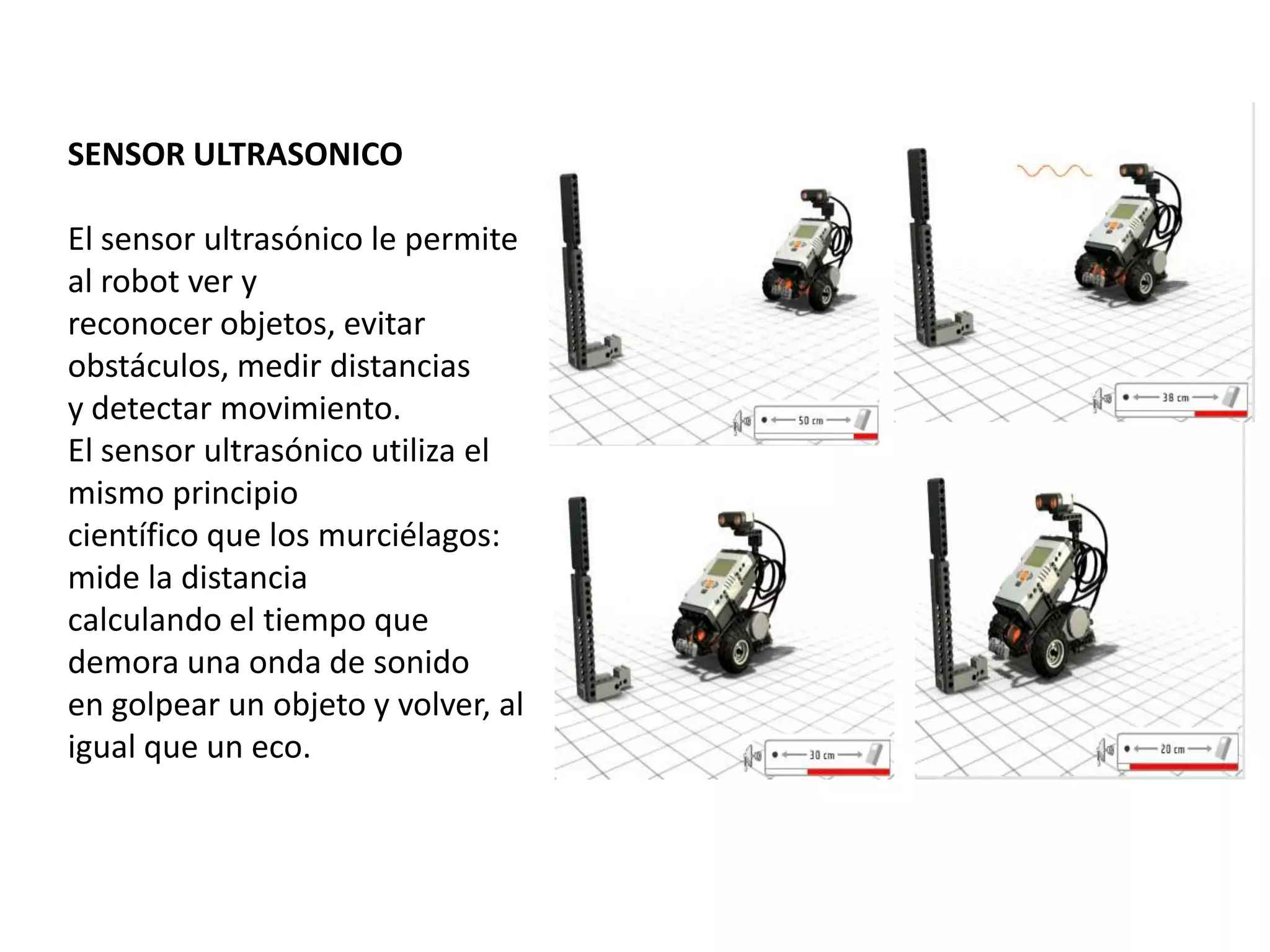 SENSOR ULTRASONICO

El sensor ultrasónico le permite al robot ver y reconocer objetos, evitar obstáculos, medir distancias y detectar movimiento.
El sensor ultrasónico utiliza el mismo principio científico que los murciélagos: mide la distancia calculando el tiempo que demora una onda de sonido en golpear un objeto y volver, al igual que un eco.

50 cm

38 cm

30 cm

20 cm