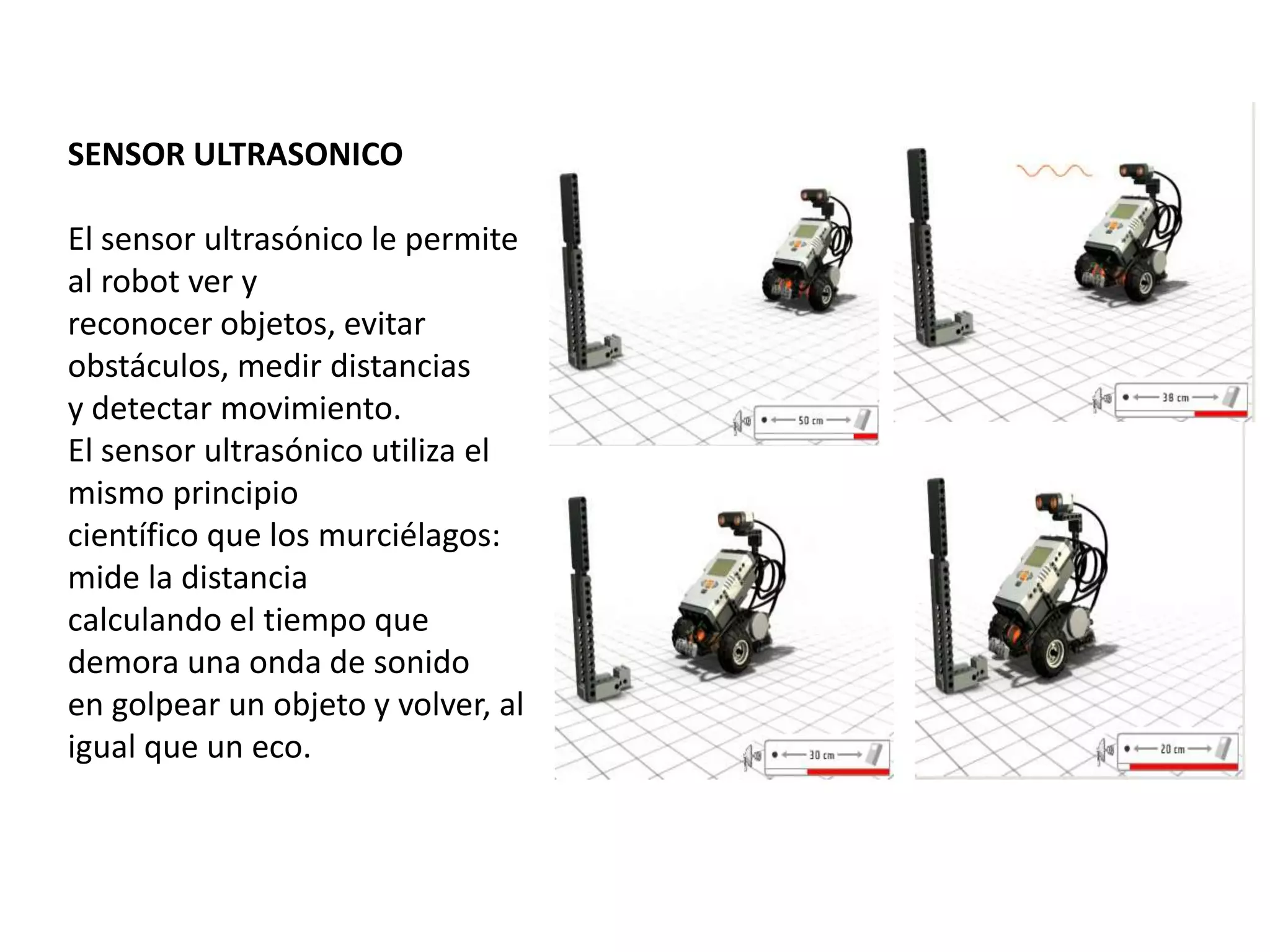 SENSOR ULTRASONICO

El sensor ultrasónico le permite al robot ver y reconocer objetos, evitar obstáculos, medir distancias y detectar movimiento.
El sensor ultrasónico utiliza el mismo principio científico que los murciélagos: mide la distancia calculando el tiempo que demora una onda de sonido en golpear un objeto y volver, al igual que un eco.

50 cm

38 cm

30 cm

20 cm