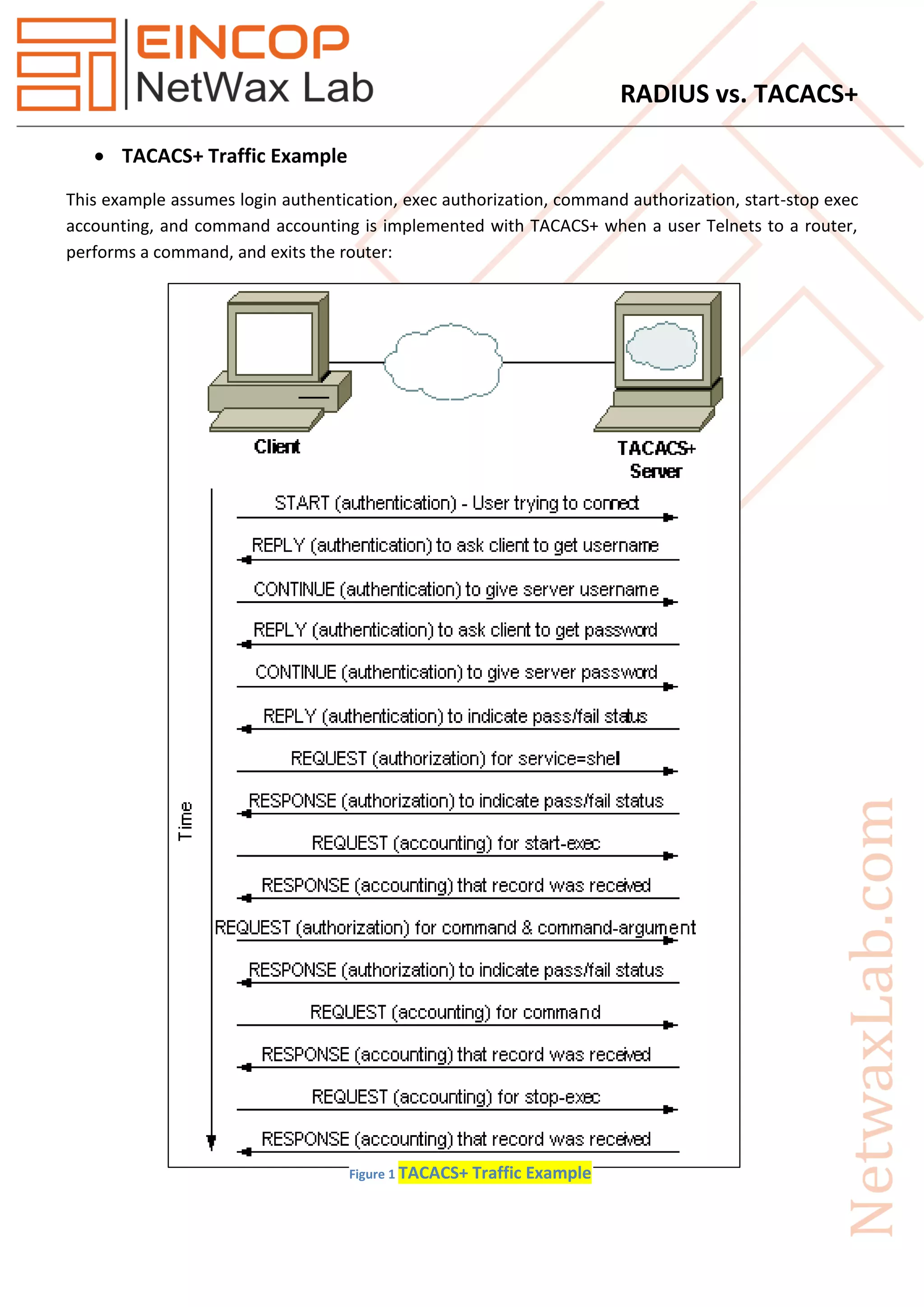 EINCOP
NetWax Lab

RADIUS vs. TACACS+

• TACACS+ Traffic Example

This example assumes login authentication, exec authorization, command authorization, start-stop exec accounting, and command accounting is implemented with TACACS+ when a user Telnets to a router, performs a command, and exits the router:

Client

TACACS+ Server

Time

START (authentication) - User trying to connect

REPLY (authentication) to ask client to get username

CONTINUE (authentication) to give server username

REPLY (authentication) to ask client to get password

CONTINUE (authentication) to give server password

REPLY (authentication) to indicate pass/fail status

REQUEST (authorization) for service=shel

RESPONSE (authorization) to indicate pass/fail status

REQUEST (accounting) for start-exec

RESPONSE (accounting) that record was received

REQUEST (authorization) for command & command-argument

RESPONSE (authorization) to indicate pass/fail status

REQUEST (accounting) for command

RESPONSE (accounting) that record was received

REQUEST (accounting) for stop-exec

RESPONSE (accounting) that record was received

Figure 1 TACACS+ Traffic Example

NetwaxLab.com