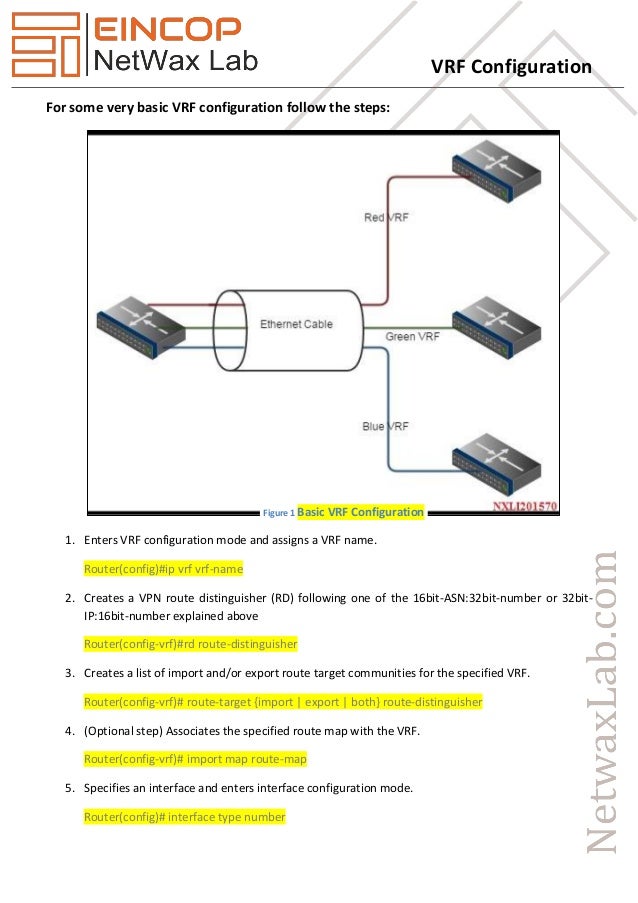 EINCOP
NetWax Lab

VRF Configuration

For some very basic VRF configuration follow the steps:

Red VRF

Ethernet Cable

Green VRF

Blue VRF

NXLI201570

Figure 1 Basic VRF Configuration

1. Enters VRF configuration mode and assigns a VRF name.

Router(config)#ip vrf vrf-name

2. Creates a VPN route distinguisher (RD) following one of the 16bit-ASN:32bit-number or 32bit-IP:16bit-number explained above

Router(config-vrf)#rd route-distinguisher

3. Creates a list of import and/or export route target communities for the specified VRF.

Router(config-vrf)# route-target {import | export | both} route-distinguisher

4. (Optional step) Associates the specified route map with the VRF.

Router(config-vrf)# import map route-map

5. Specifies an interface and enters interface configuration mode.

Router(config)# interface type number

NetwaxLab.com