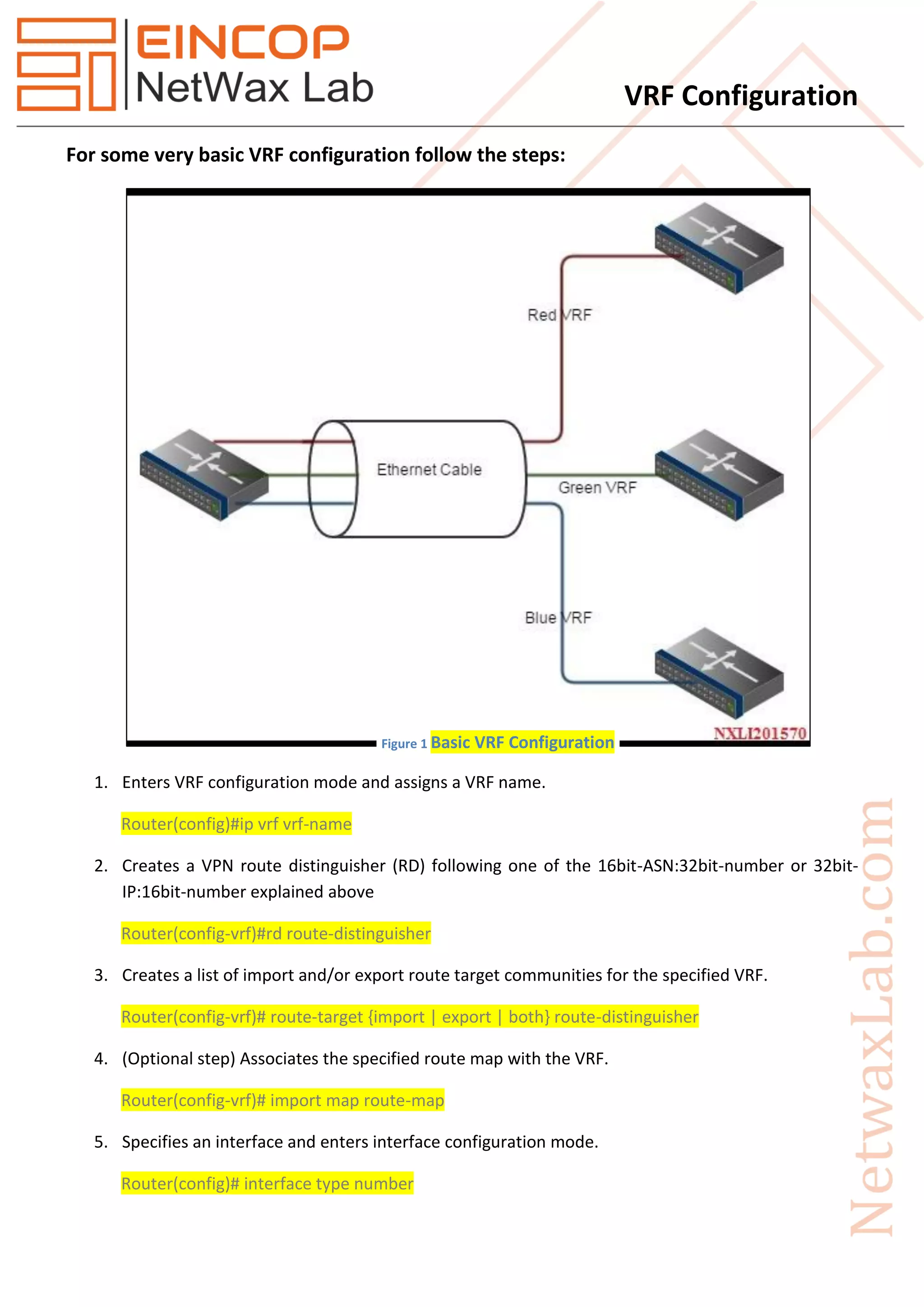 EINCOP
NetWax Lab

VRF Configuration

For some very basic VRF configuration follow the steps:

Red VRF

Ethernet Cable

Green VRF

Blue VRF

NXLI201570

Figure 1 Basic VRF Configuration

1. Enters VRF configuration mode and assigns a VRF name.

Router(config)#ip vrf vrf-name

2. Creates a VPN route distinguisher (RD) following one of the 16bit-ASN:32bit-number or 32bit-IP:16bit-number explained above

Router(config-vrf)#rd route-distinguisher

3. Creates a list of import and/or export route target communities for the specified VRF.

Router(config-vrf)# route-target {import | export | both} route-distinguisher

4. (Optional step) Associates the specified route map with the VRF.

Router(config-vrf)# import map route-map

5. Specifies an interface and enters interface configuration mode.

Router(config)# interface type number

NetwaxLab.com